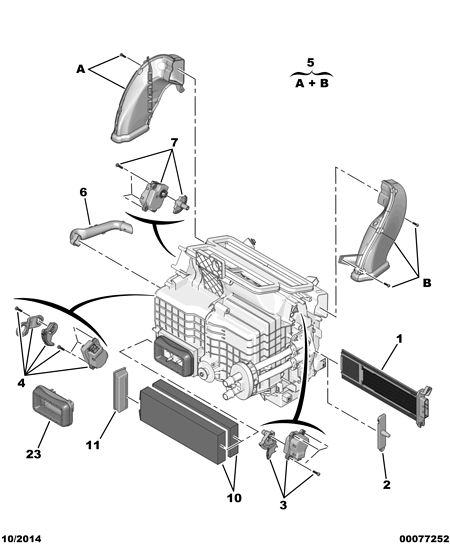 A

5
A + B

7

6

B

1

4

23

11

10

3

2

10/2014

00077252