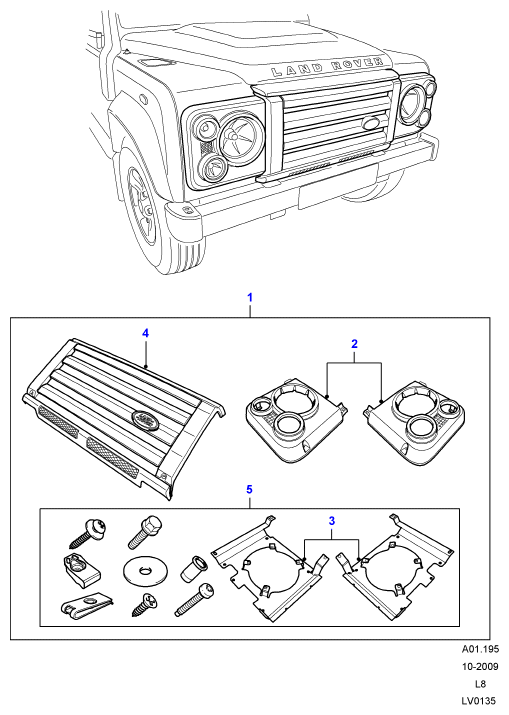 LAND ROVER

1

4

2

5

3

A01.195
10-2009
L8
LV0135