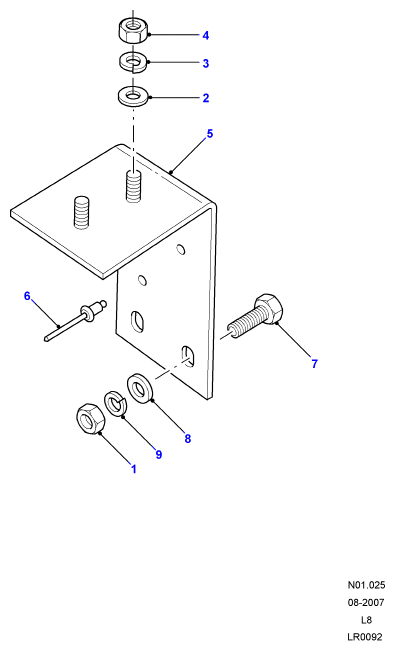 4
3
2
5
6
7
8
9
1

N01.025
08-2007
L8
LR0092