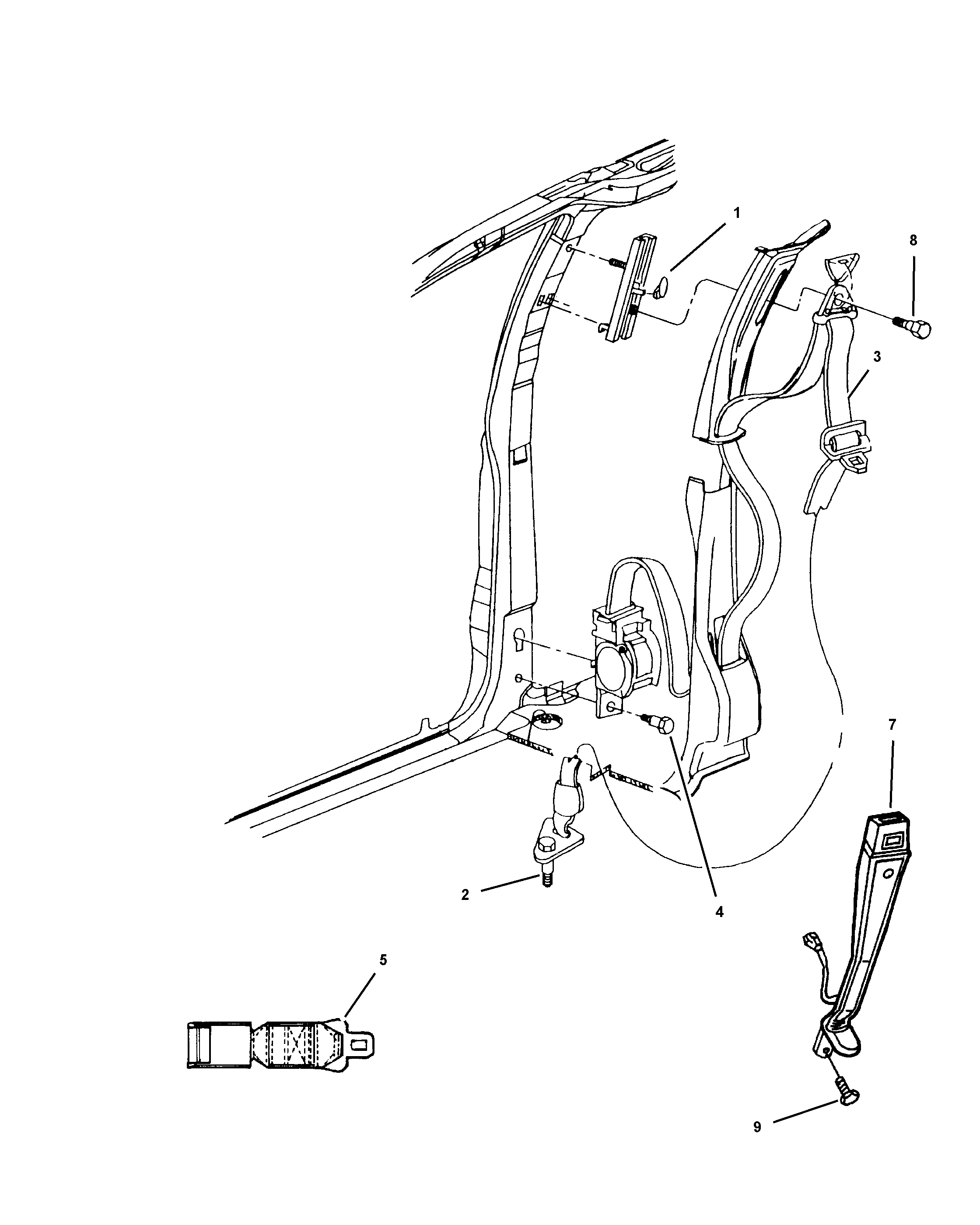 1
8
3
7
2
4
5
9