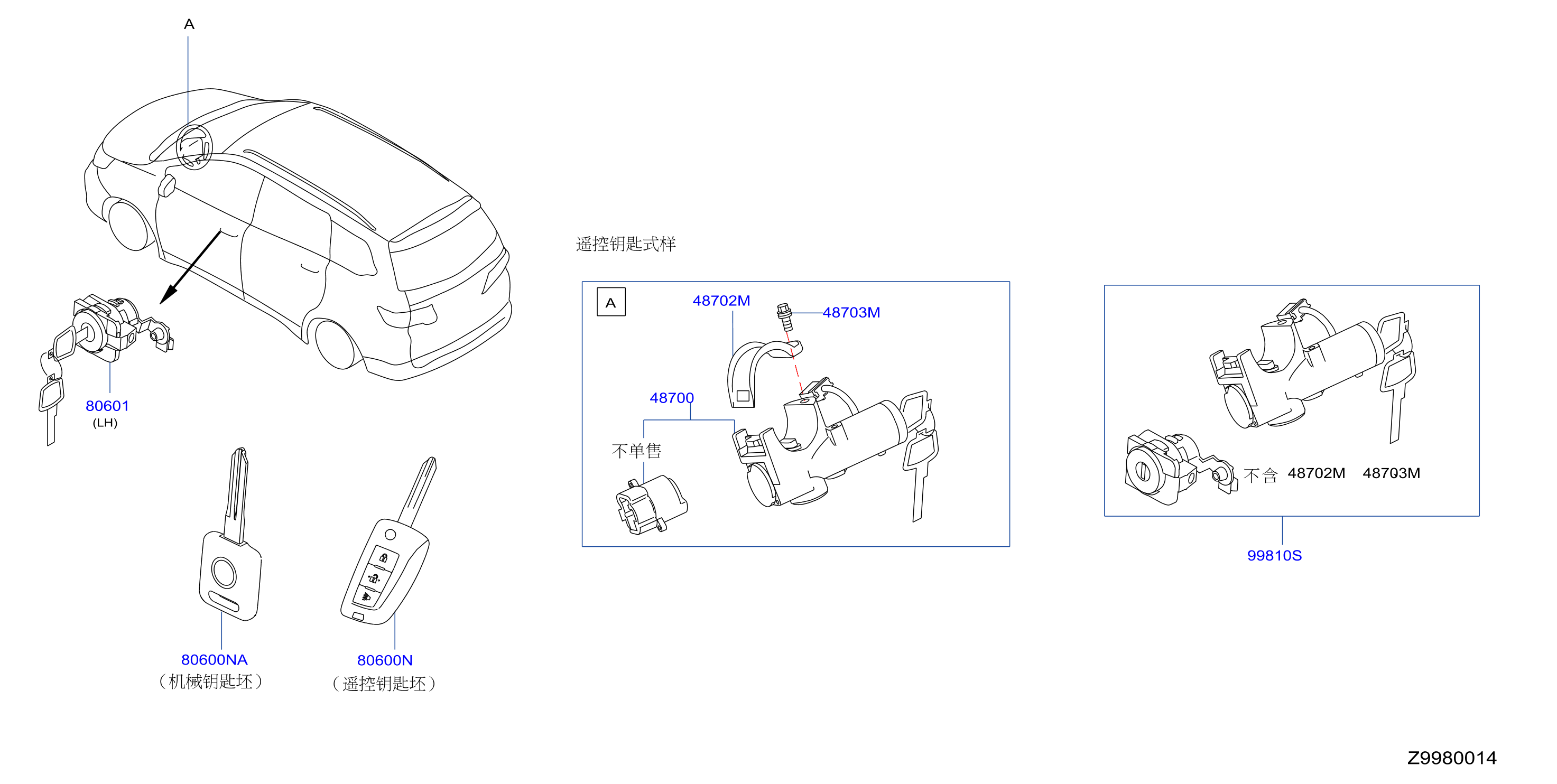 A

80601
(LH)

80600NA
（机械钥匙坯）

80600N
（遥控钥匙坯）

遥控钥匙式样

A

48702M

48703M

48700

不单售

不含 48702M 48703M

99810S

Z9980014