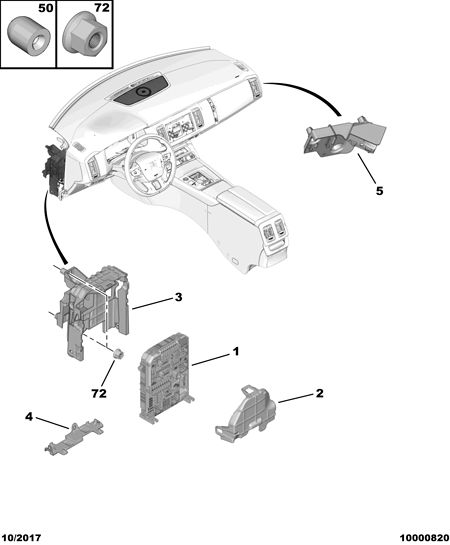 50
72

5

3

1

72

2

4

10/2017
10000820