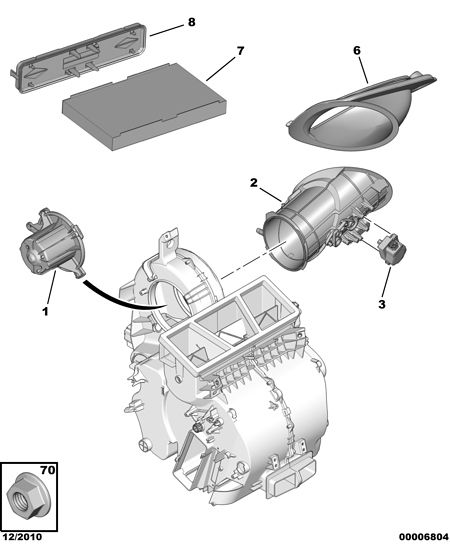 8
7
6
2
1
3
70
12/2010
00006804