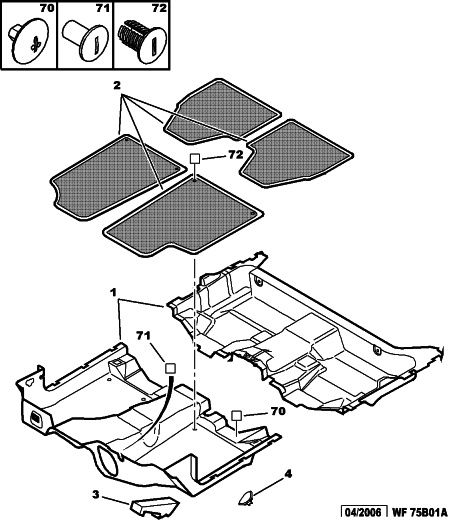 70
71
72
2
72
1
71
70
3
4
04/2006 WF 75B01A