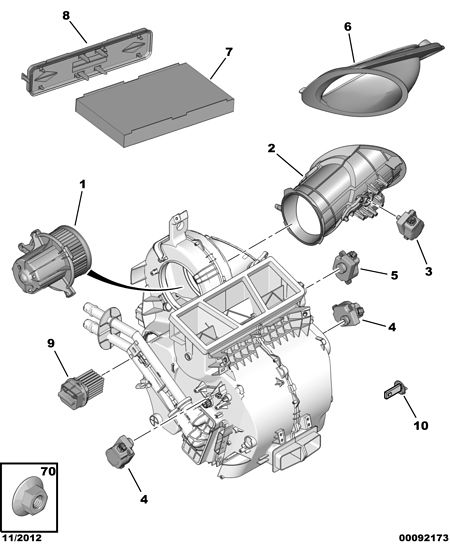 8
7
6
2
1
3
5
4
9
10
4
70
11/2012
00092173