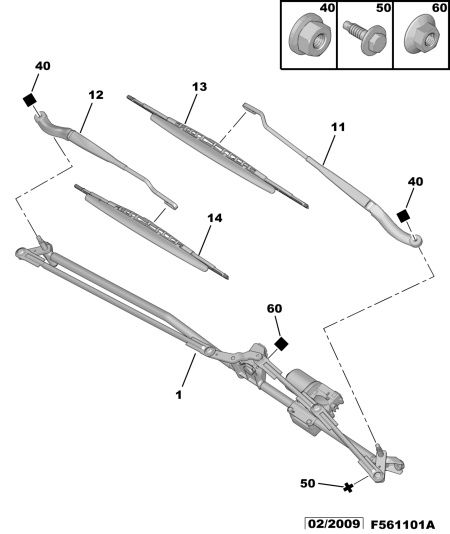 40 50 60

40

12

13

11

40

14

60

1

50

02/2009 F561101A