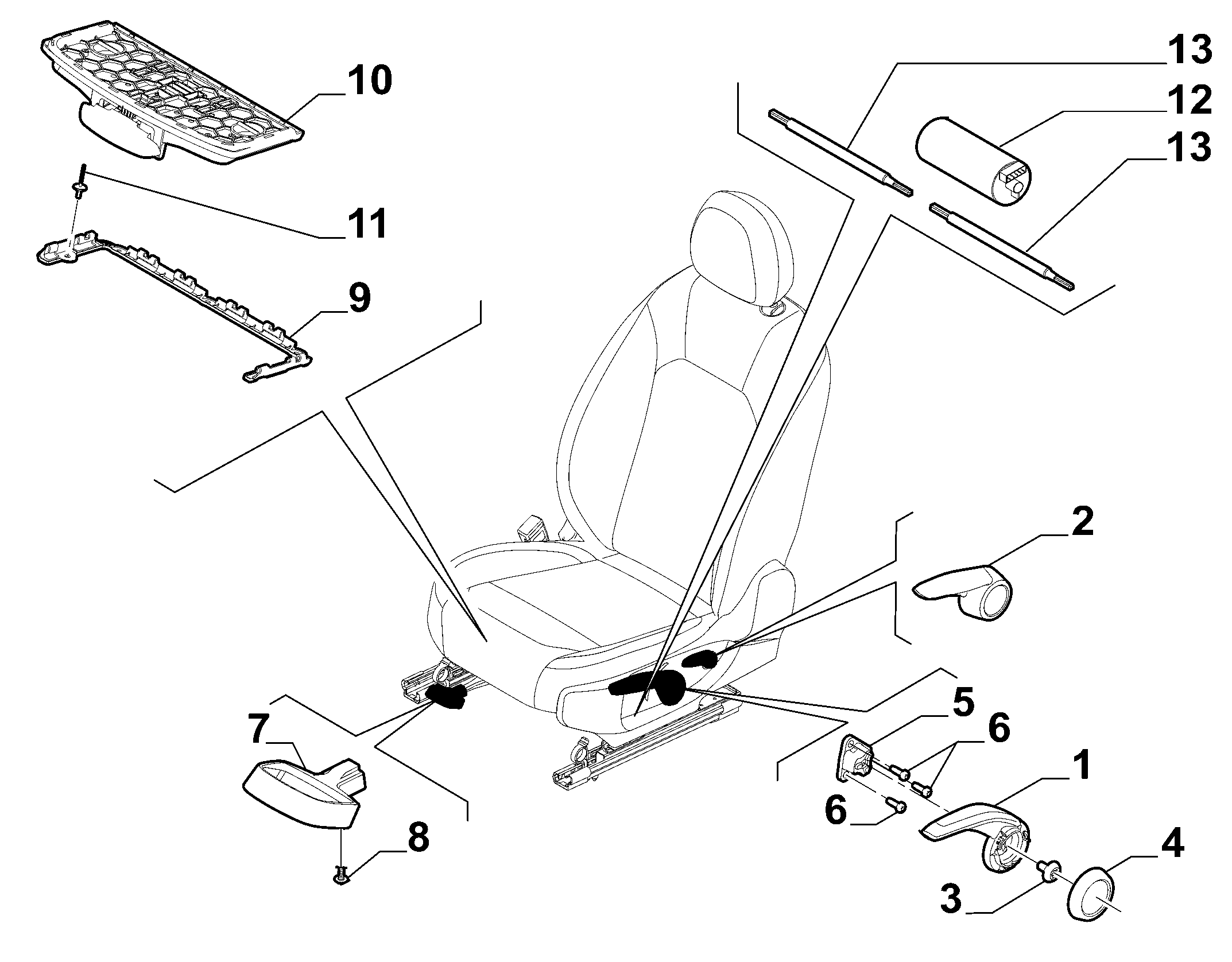 10
11
9
13
12
13
2
5
6
1
6
4
3
7
8