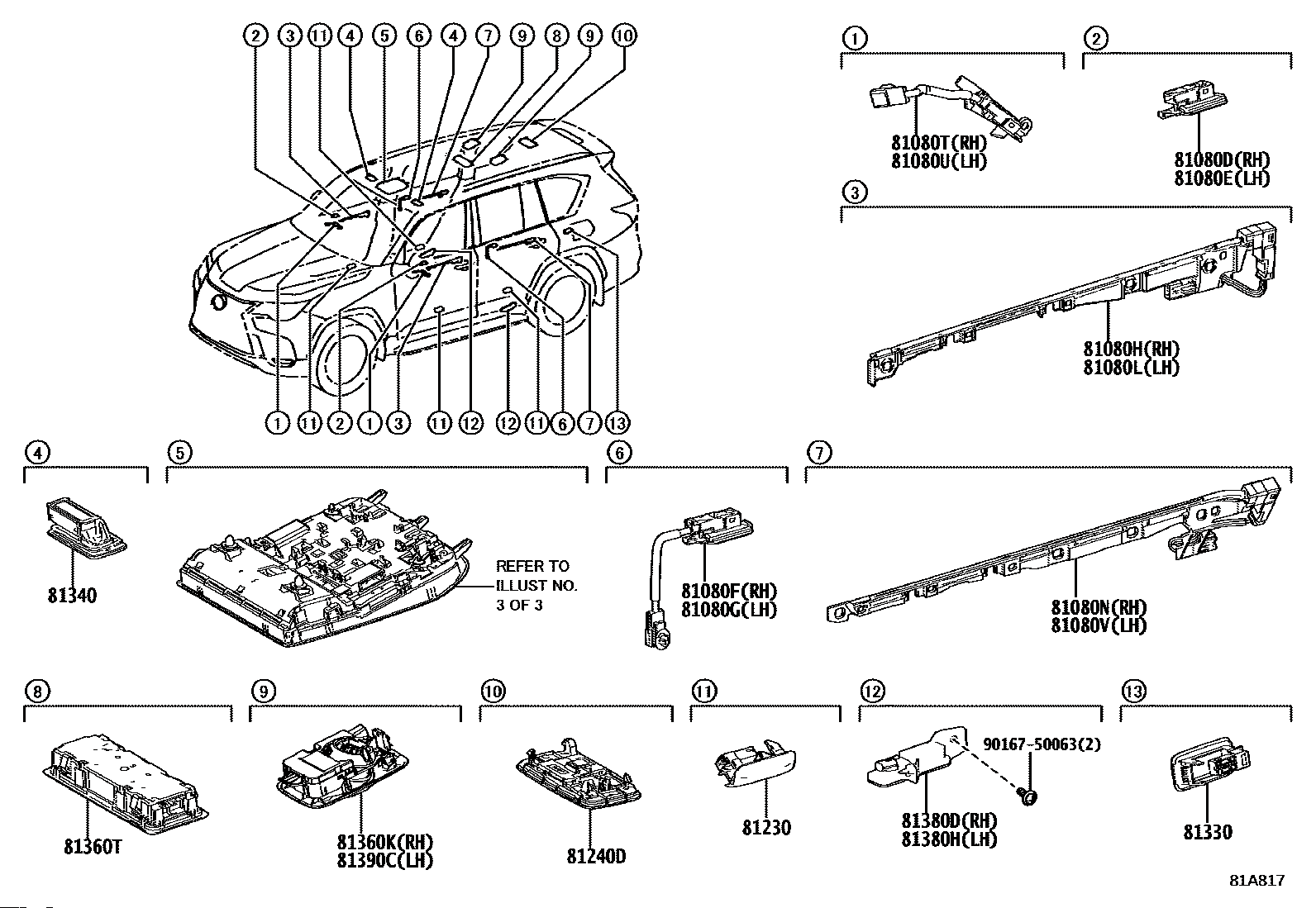 2 3 11 4 5 6 4 7 9 8 9 10

1 11 2 1 3 11 12 12 11 6 7 13

1
81080T(RH)
81080U(LH)

2
81080D(RH)
81080E(LH)

3
81080H(RH)
81080L(LH)

4
81340

5
REFER TO ILLUST NO. 3 OF 3

6
81080F(RH)
81080G(LH)

7
81080N(RH)
81080V(LH)

8
81360T

9
81360K(RH)
81390C(LH)

10
81240D

11
81230

12
90167-50063(2)
81380D(RH)
81380H(LH)

13
81330

81A817