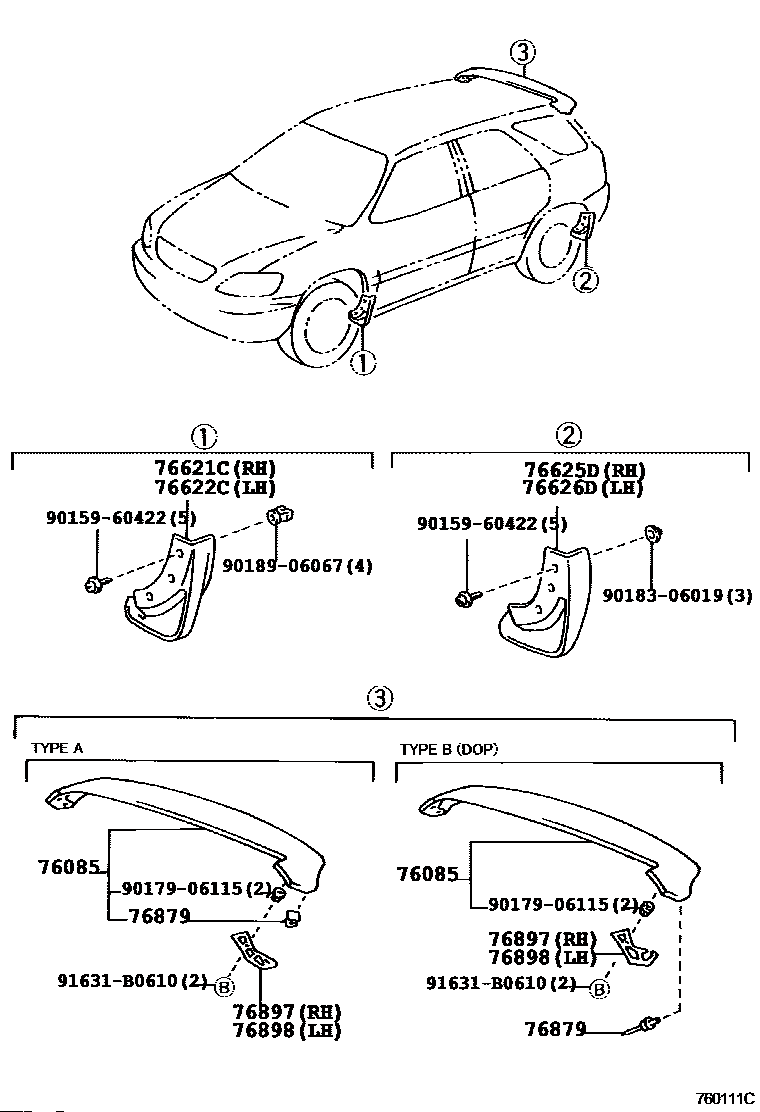 ③

②

①

①

76621C(RH)
76622C(LH)

90159-60422(5)

90189-06067(4)

②

76625D(RH)
76626D(LH)

90159-60422(5)

90183-06019(3)

③

TYPE A

76085

90179-06115(2)

76879

91631-B0610(2) Ⓑ

76897(RH)
76898(LH)

TYPE B (DOP)

76085

90179-06115(2)

76897(RH)
76898(LH)

91631-B0610(2) Ⓑ

76879

760111C