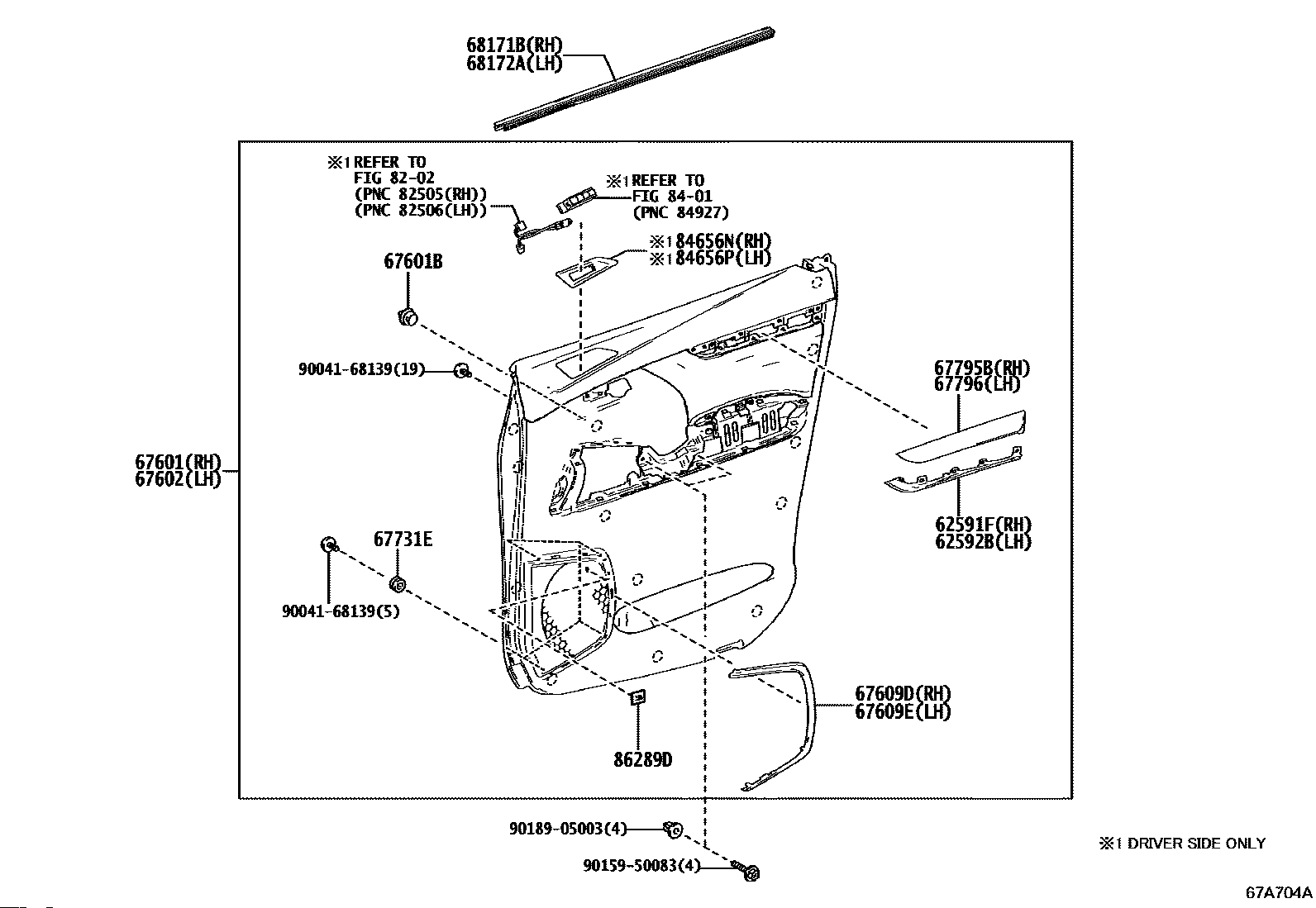 68171B(RH)
68172A(LH)

※1 REFER TO
FIG 82-02
(PNC 82505(RH))
(PNC 82506(LH))

※1 REFER TO
FIG 84-01
(PNC 84927)

※1 84656N(RH)
※1 84656P(LH)

67601B

90041-68139(19)

67795B(RH)
67796(LH)

67601(RH)
67602(LH)

62591F(RH)
62592B(LH)

67731E

90041-68139(5)

67609D(RH)
67609E(LH)

86289D

90189-05003(4)

90159-50083(4)

※1 DRIVER SIDE ONLY

67A704A