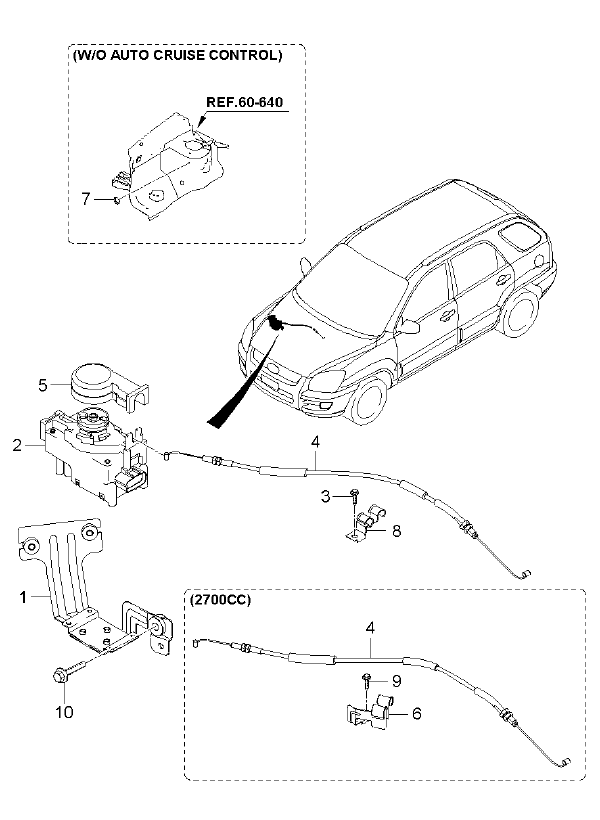 (W/O AUTO CRUISE CONTROL)

REF.60-640

7

5

2

4

3

8

1

10

(2700CC)

4

9

6