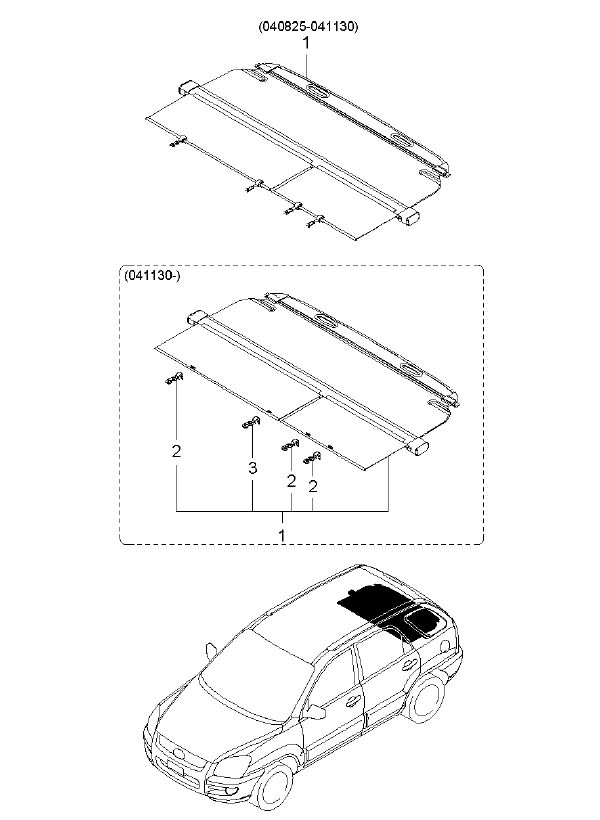 (040825-041130)

1

(041130-)

2

3

2

2

1