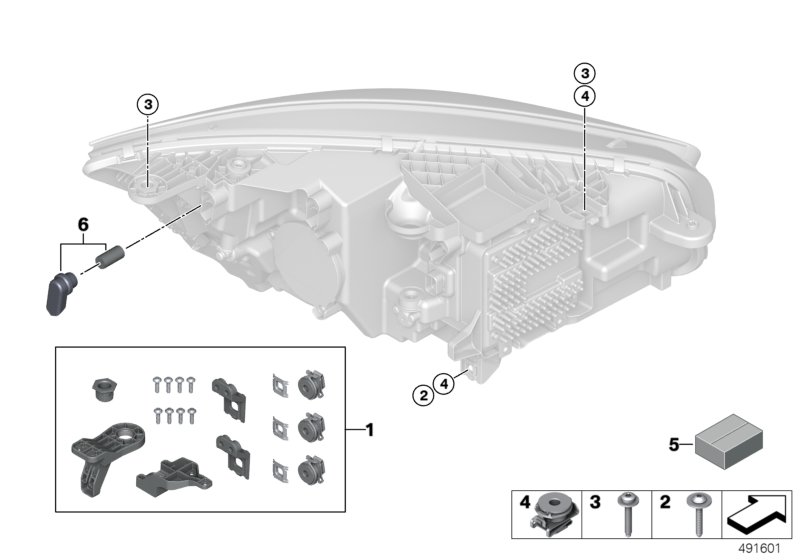 3
3
4
6
2
4
1
5
4
3
2
491601