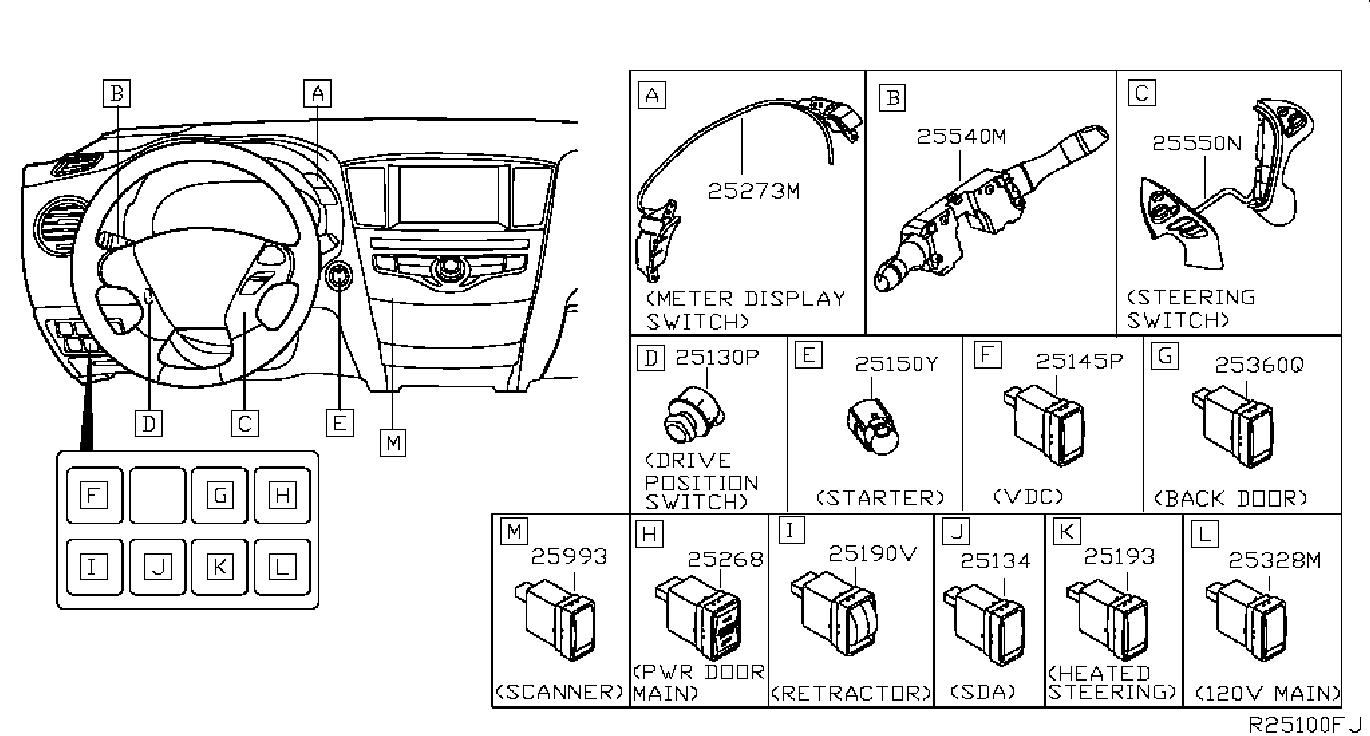 B
A
D
C
E
M
F
G
H
I
J
K
L

A
25273M
(METER DISPLAY SWITCH)

B
25540M

C
25550N
(STEERING SWITCH)

D 25130P
(DRIVE POSITION SWITCH)

E
25150Y
(STARTER)

F
25145P
(VDC)

G
25360Q
(BACK DOOR)

M
25993
(SCANNER)

H
25268
(PWR DOOR MAIN)

I
25190V
(RETRACTOR)

J
25134
(SDA)

K
25193
(HEATED STEERING)

L
25328M
(120V MAIN)

R25100FJ