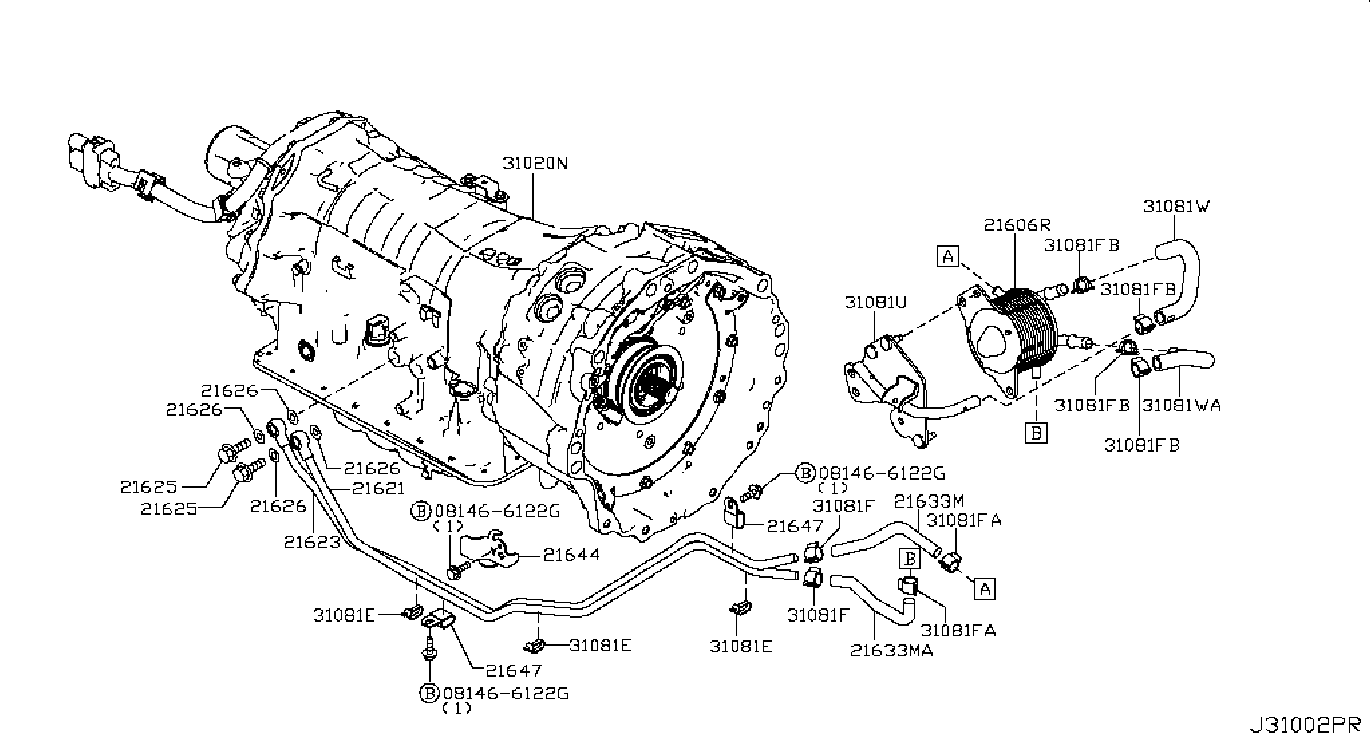 31020N
21606R
31081W
A
31081FB
31081FB
31081U
31081FB
31081WA
B
31081FB
21626
21626
21626
21625
21625
21626
21621
21623
B 08146-6122G
(1)
21644
B 08146-6122G
(1)
21647
31081F
21633M
31081FA
B
A
31081F
31081FA
21633MA
31081E
31081E
31081E
21647
B 08146-6122G
(1)
J31002PR