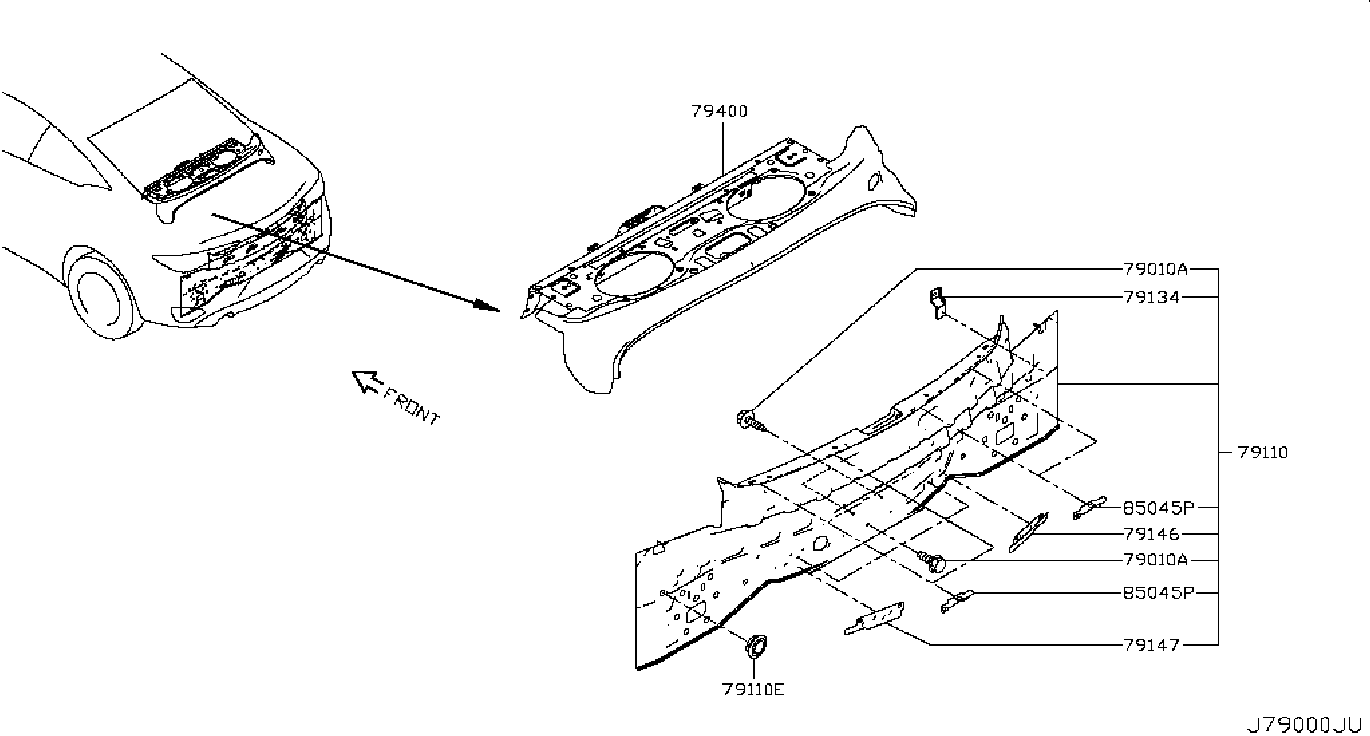 79400

FRONT

79010A
79134
79110
85045P
79146
79010A
85045P
79147
79110E

J79000JU