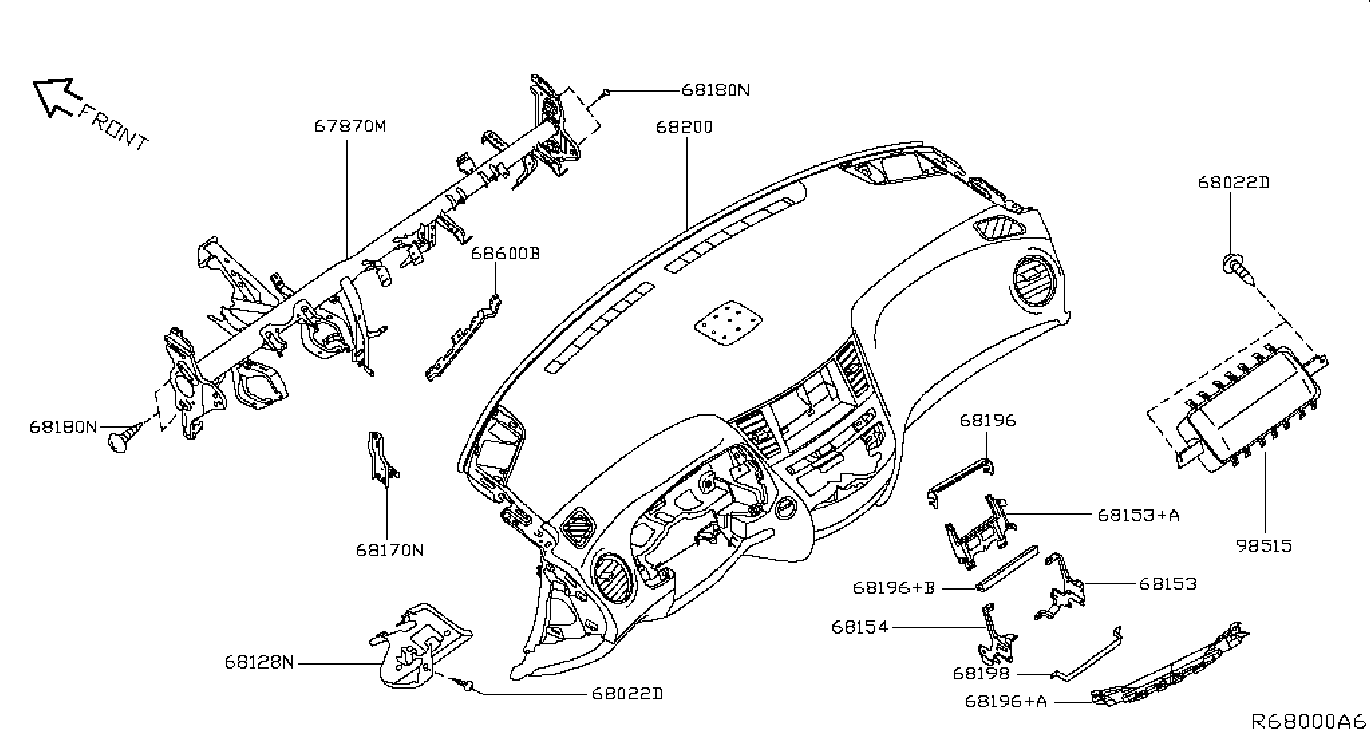 FRONT
67870M
68180N
68200
68022D
68600B
68180N
68170N
68196
68153+A
98515
68196+B
68153
68154
68198
68196+A
68128N
68022D
R68000A6