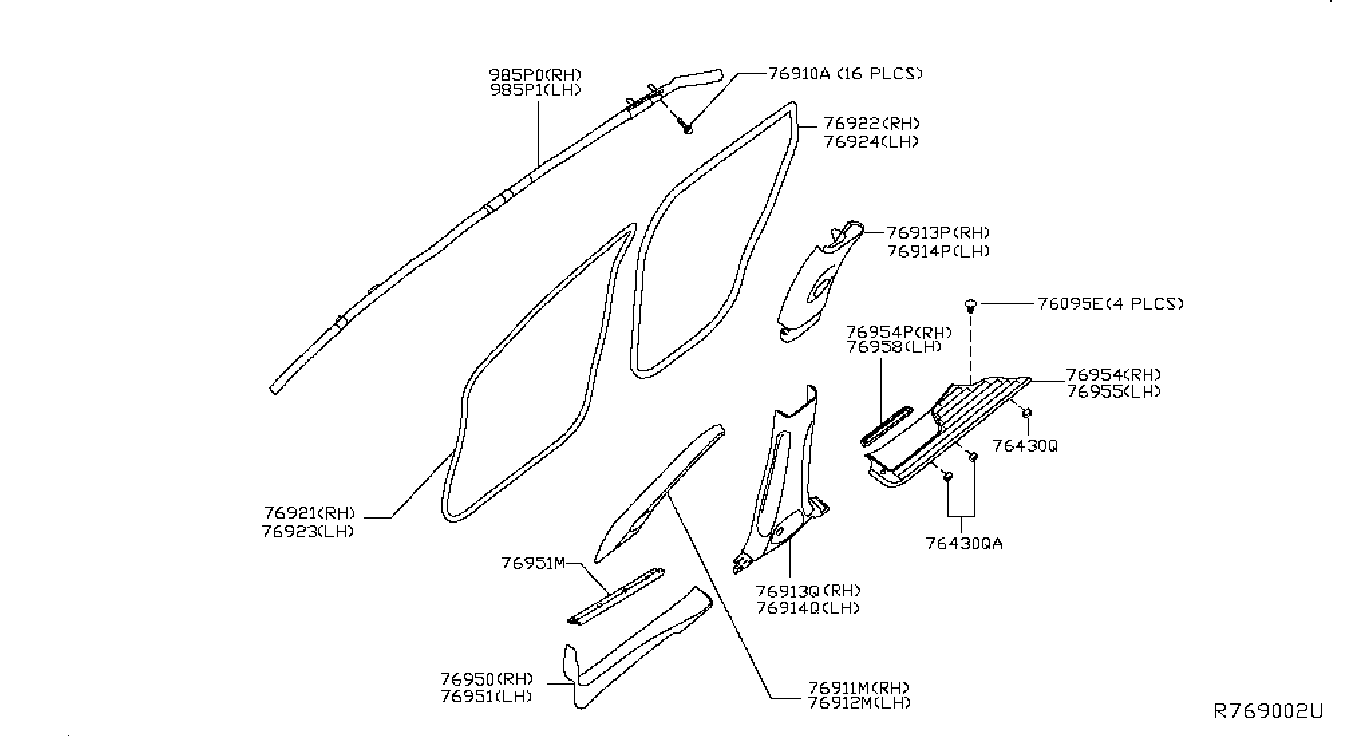 985P0(RH)
985P1(LH)
76910A (16 PLCS)
76922(RH)
76924(LH)
76913P(RH)
76914P(LH)
76095E(4 PLCS)
76954P(RH)
76958(LH)
76954(RH)
76955(LH)
76430Q
76430QA
76921(RH)
76923(LH)
76951M
76913Q(RH)
76914Q(LH)
76950(RH)
76951(LH)
76911M(RH)
76912M(LH)
R769002U