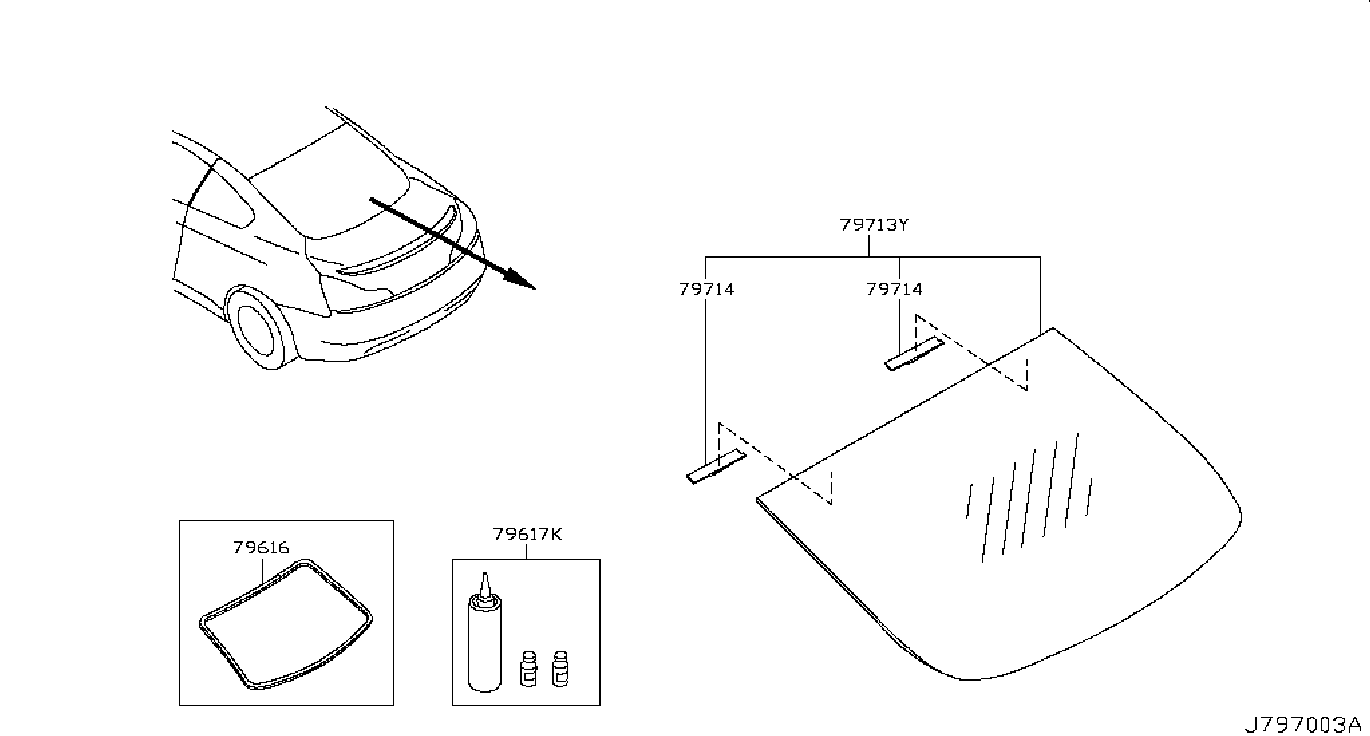 79713Y

79714

79714

79616

79617K

J797003A