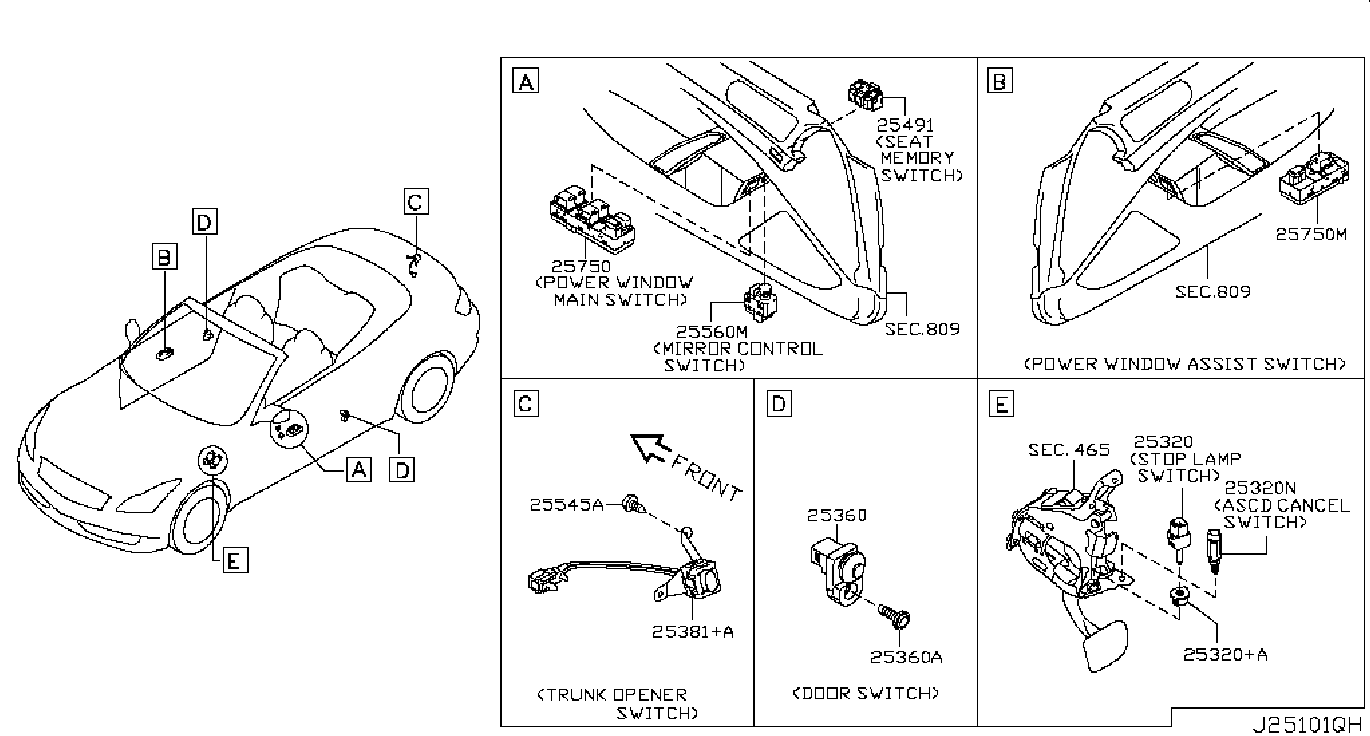 C
D
B
A
D
E

A
25491
<SEAT
MEMORY
SWITCH>
25750
<POWER WINDOW
MAIN SWITCH>
25560M
<MIRROR CONTROL
SWITCH>
SEC.809

B
25750M
SEC.809
<POWER WINDOW ASSIST SWITCH>

C
FRONT
25545A
25381+A
<TRUNK OPENER
SWITCH>

D
25360
25360A
<DOOR SWITCH>

E
SEC. 465
25320
<STOP LAMP
SWITCH>
25320N
<ASCD CANCEL
SWITCH>
25320+A

J25101QH