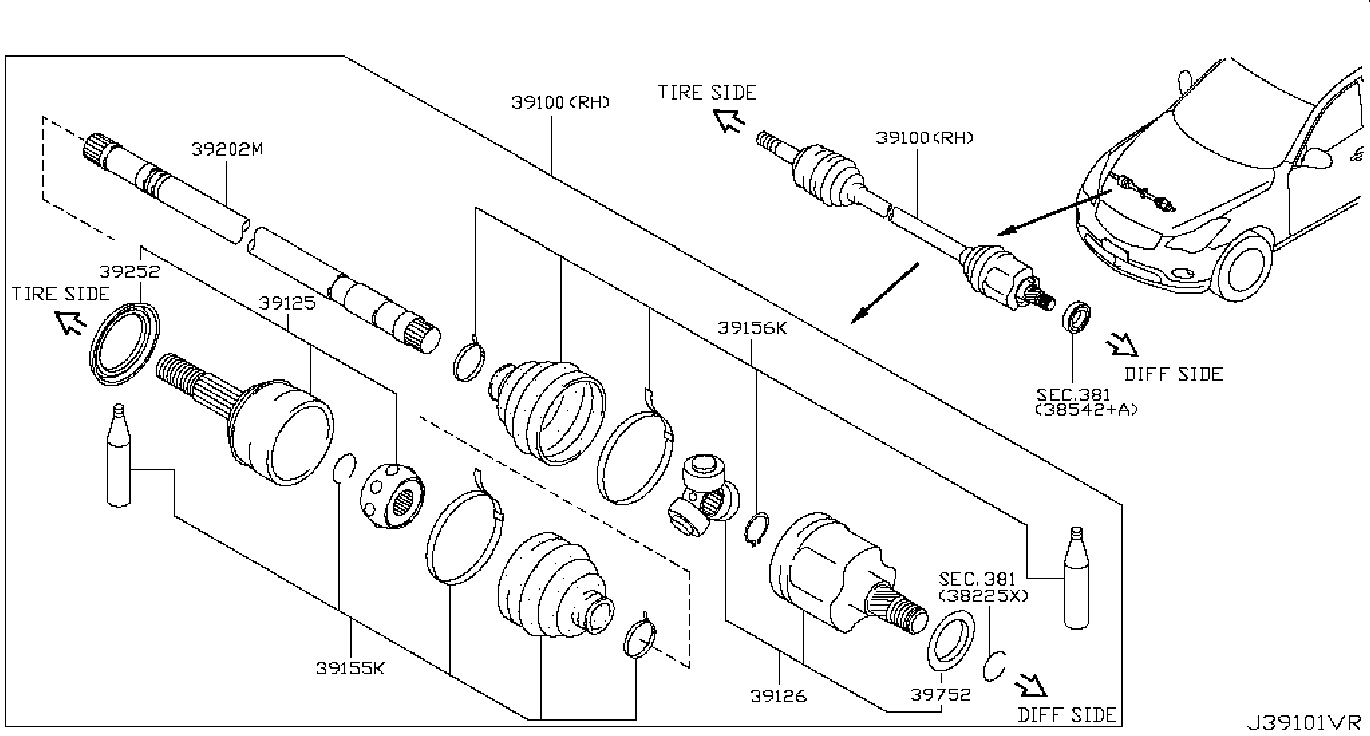 39100(RH)
TIRE SIDE
39100(RH)
39202M
39252
TIRE SIDE
39125
39156K
DIFF SIDE
SEC.381
(38542+A)
SEC.381
(38225X)
39155K
39126
39752
DIFF SIDE
J39101VR