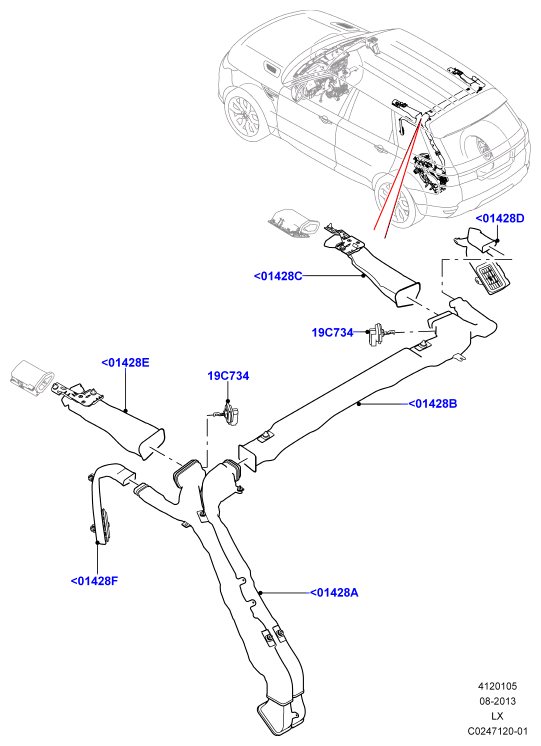 <01428D

<01428C

19C734

<01428E

19C734

<01428B

<01428F

<01428A

4120105
08-2013
LX
C0247120-01