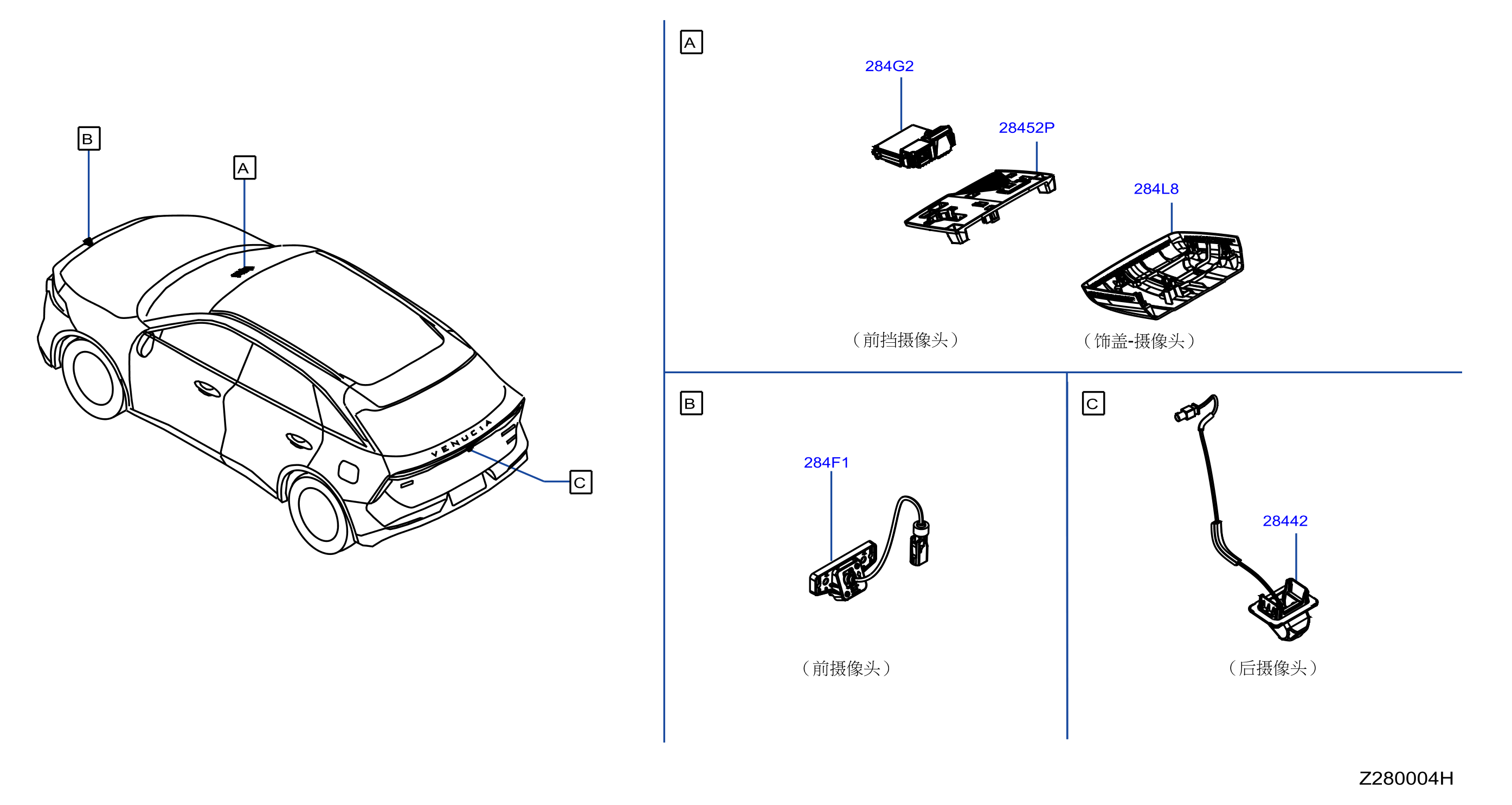 B

A

VENUCIA

C

A

284G2

28452P

284L8

（前挡摄像头）

（饰盖-摄像头）

B

284F1

（前摄像头）

C

28442

（后摄像头）

Z280004H