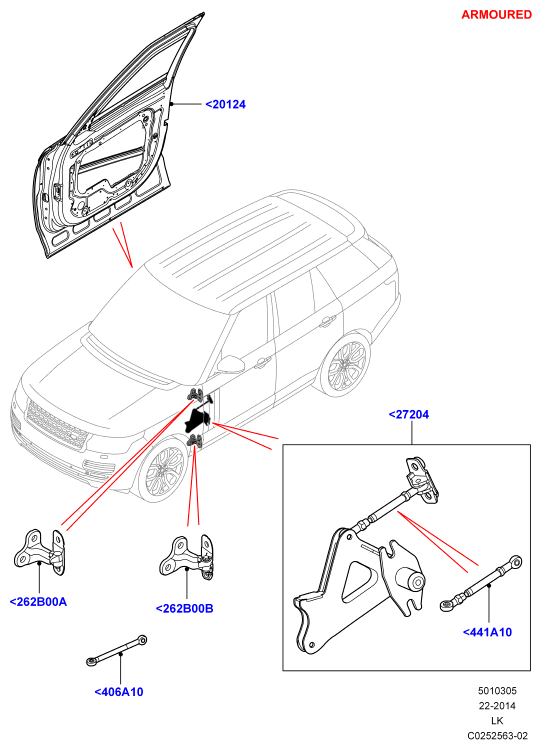 ARMOURED

<20124

<27204

<262B00A

<262B00B

<441A10

<406A10

5010305
22-2014
LK
C0252563-02