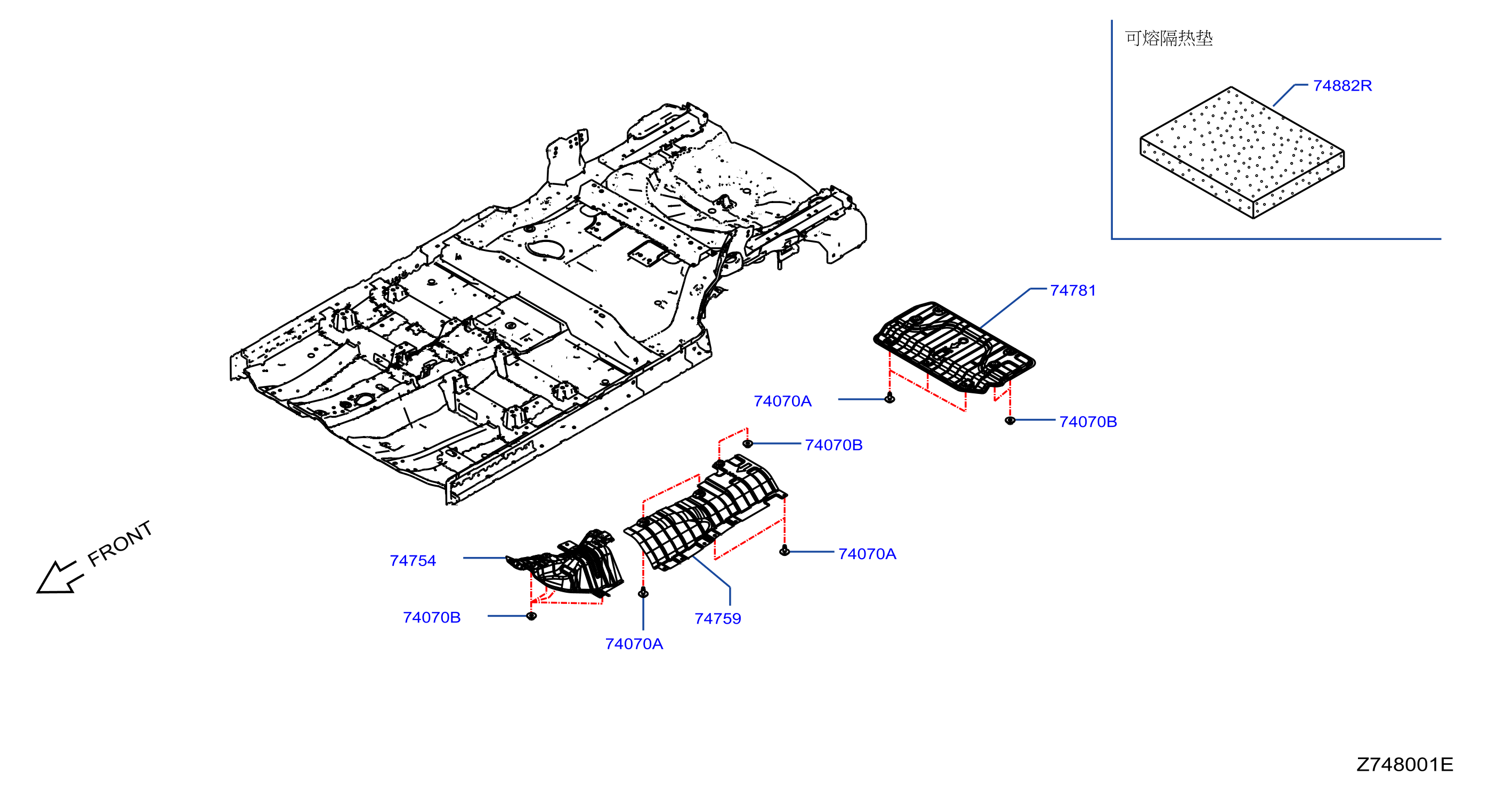 可熔隔热垫

74882R

74781

74070A

74070B

74070B

74070A

74754

74070B

74070A

74759

FRONT

Z748001E