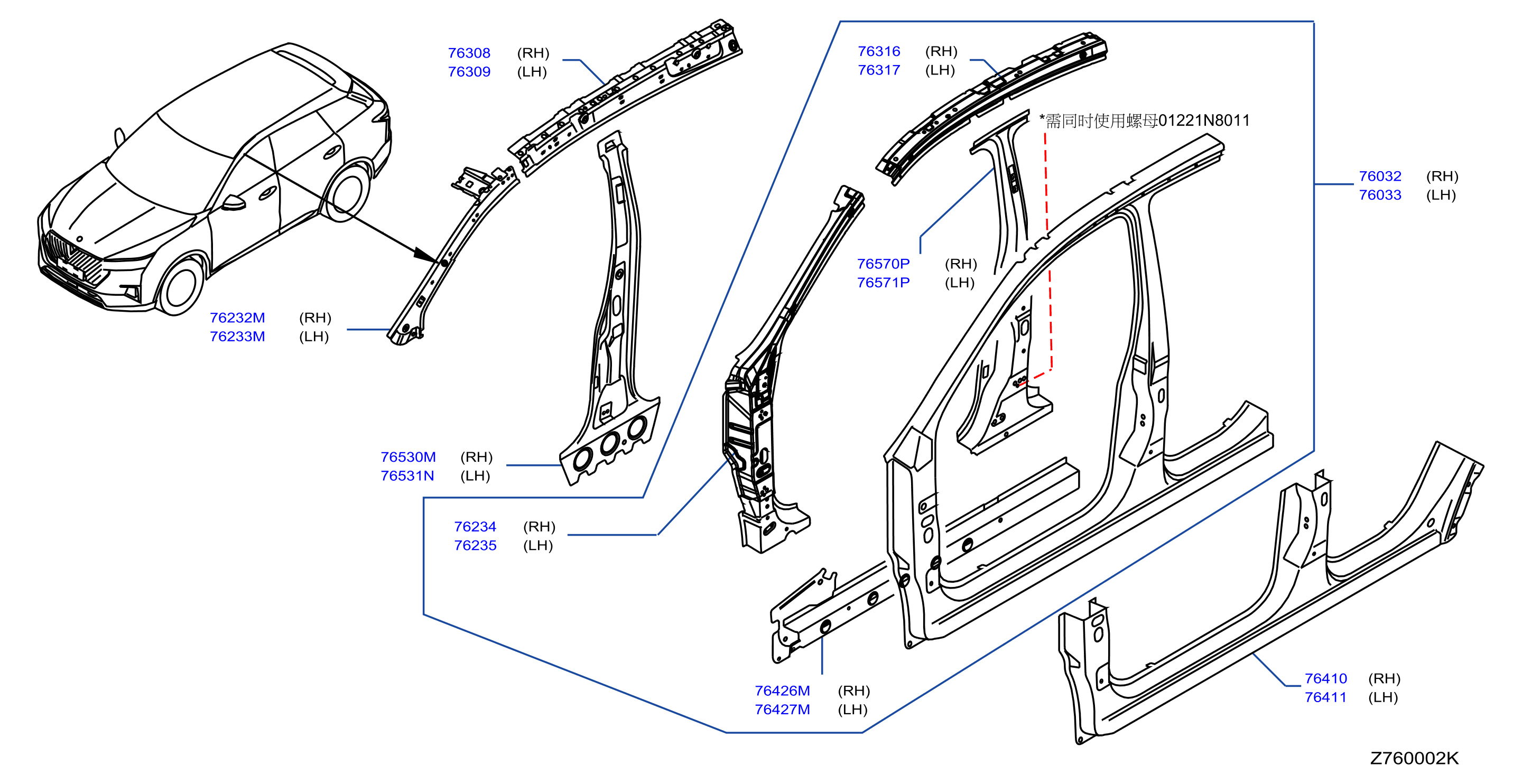 76308 (RH)
76309 (LH)

76316 (RH)
76317 (LH)

*需同时使用螺母01221N8011

76032 (RH)
76033 (LH)

76570P (RH)
76571P (LH)

76232M (RH)
76233M (LH)

76530M (RH)
76531N (LH)

76234 (RH)
76235 (LH)

76426M (RH)
76427M (LH)

76410 (RH)
76411 (LH)

Z760002K