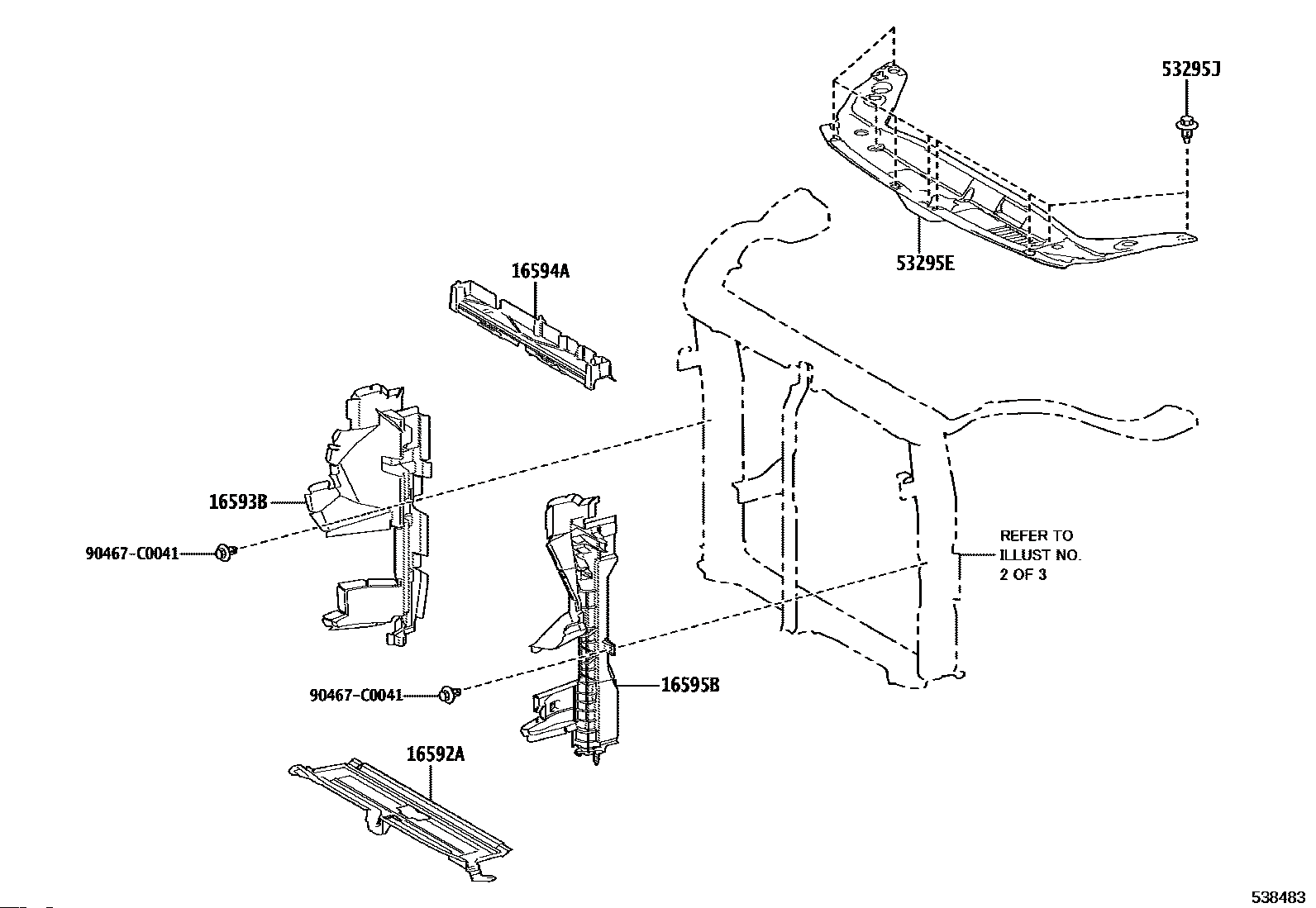 53295J

53295E

16594A

16593B

90467-C0041

REFER TO
ILLUST NO.
2 OF 3

90467-C0041

16595B

16592A

538483