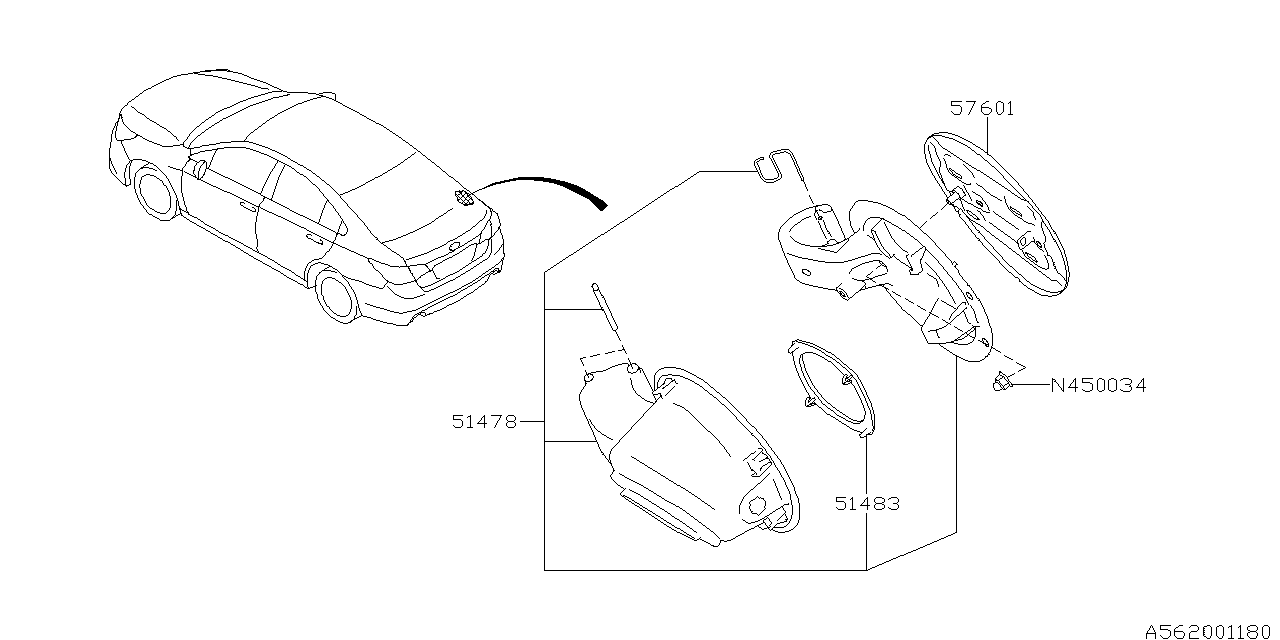 57601

N450034

51478

51483

A562001180