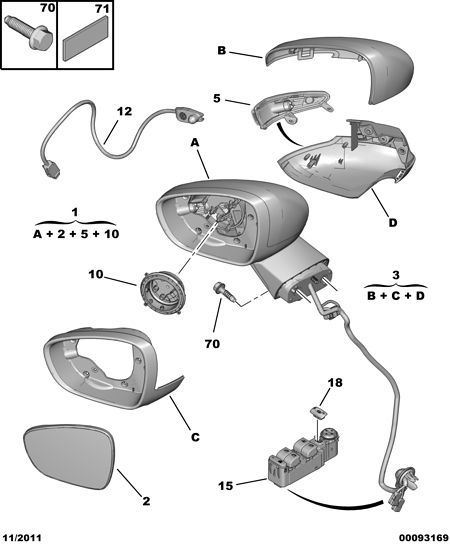 70
71

B
5
12
A
D

1
A + 2 + 5 + 10

10

3
B + C + D

70

18

C

15

2

11/2011
00093169