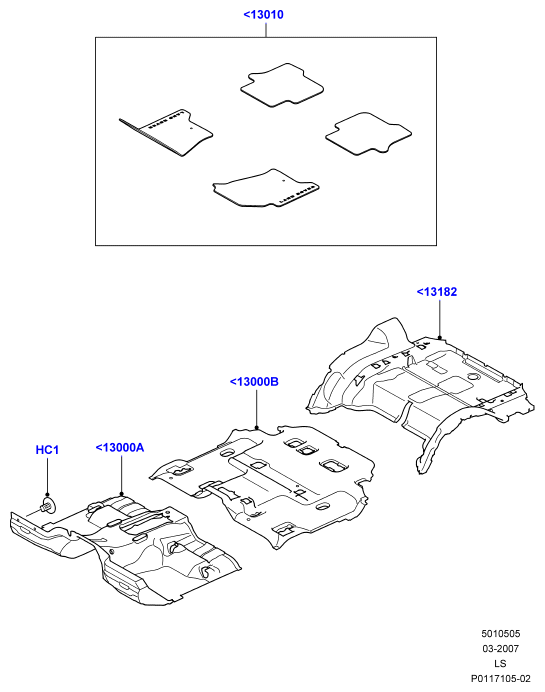 <13010

<13182

<13000B

HC1

<13000A

5010505
03-2007
LS
P0117105-02