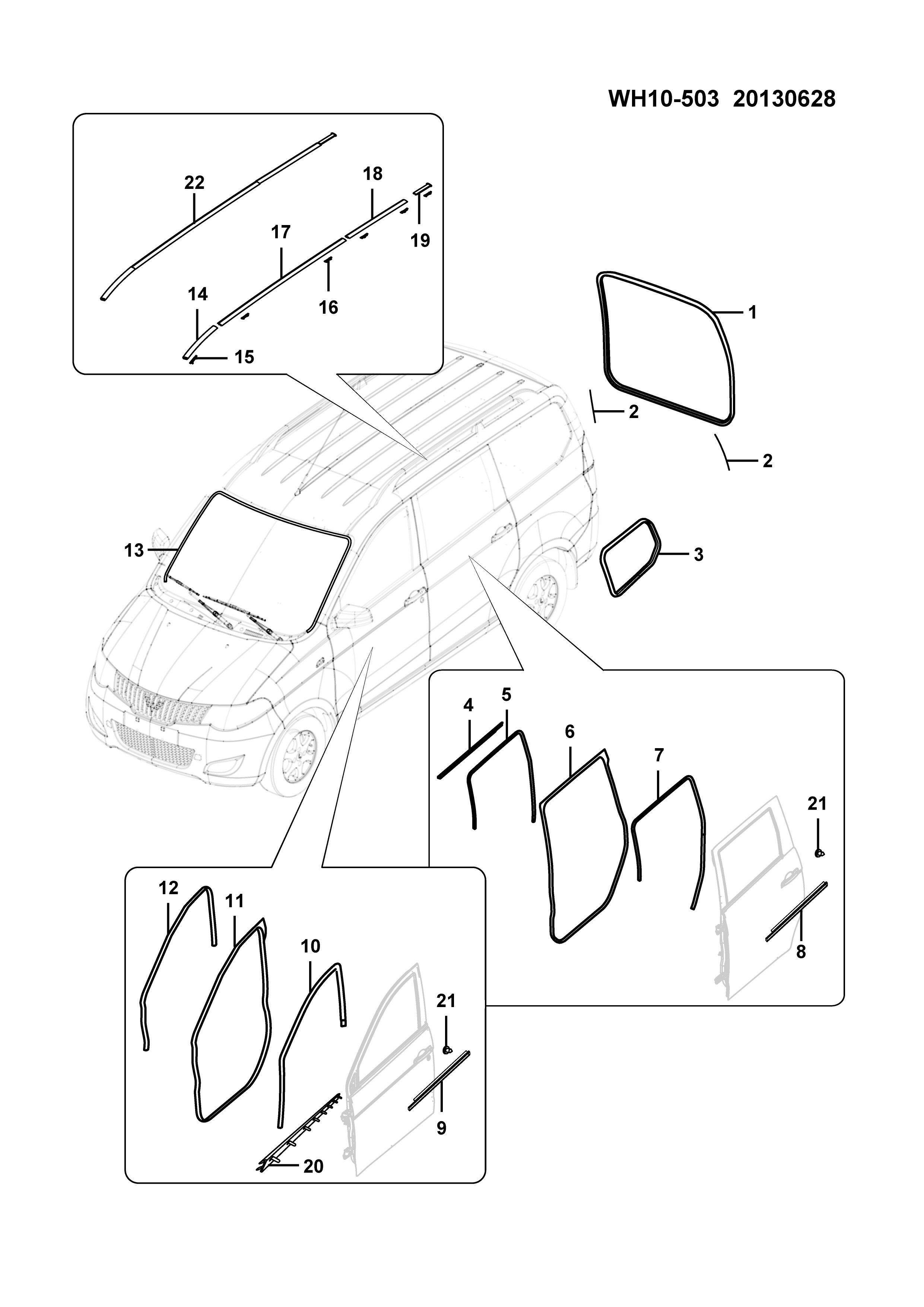 WH10-503 20130628

22
18
17
19
14
16
15

1
2
2
13
3

4
5
6
7
21
8

12
11
10
21
9
20