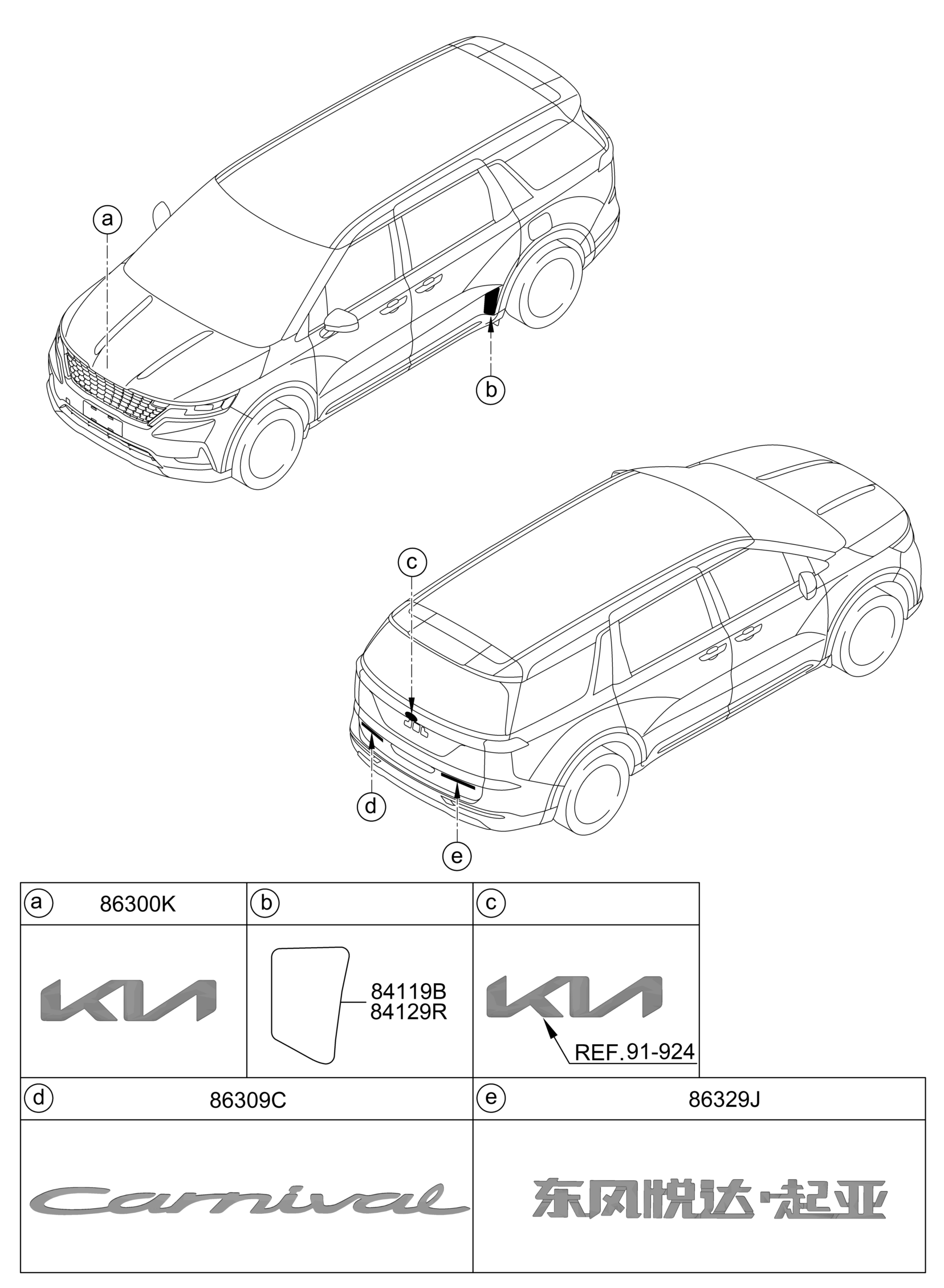 a

b

c

d

e

| a 86300K | b | c |
|---|---|---|
| KIA | 84119B 84129R | KIA REF.91-924 |

| d 86309C | e 86329J |
|---|---|
| Carnival | 东风悦达·起亚 |