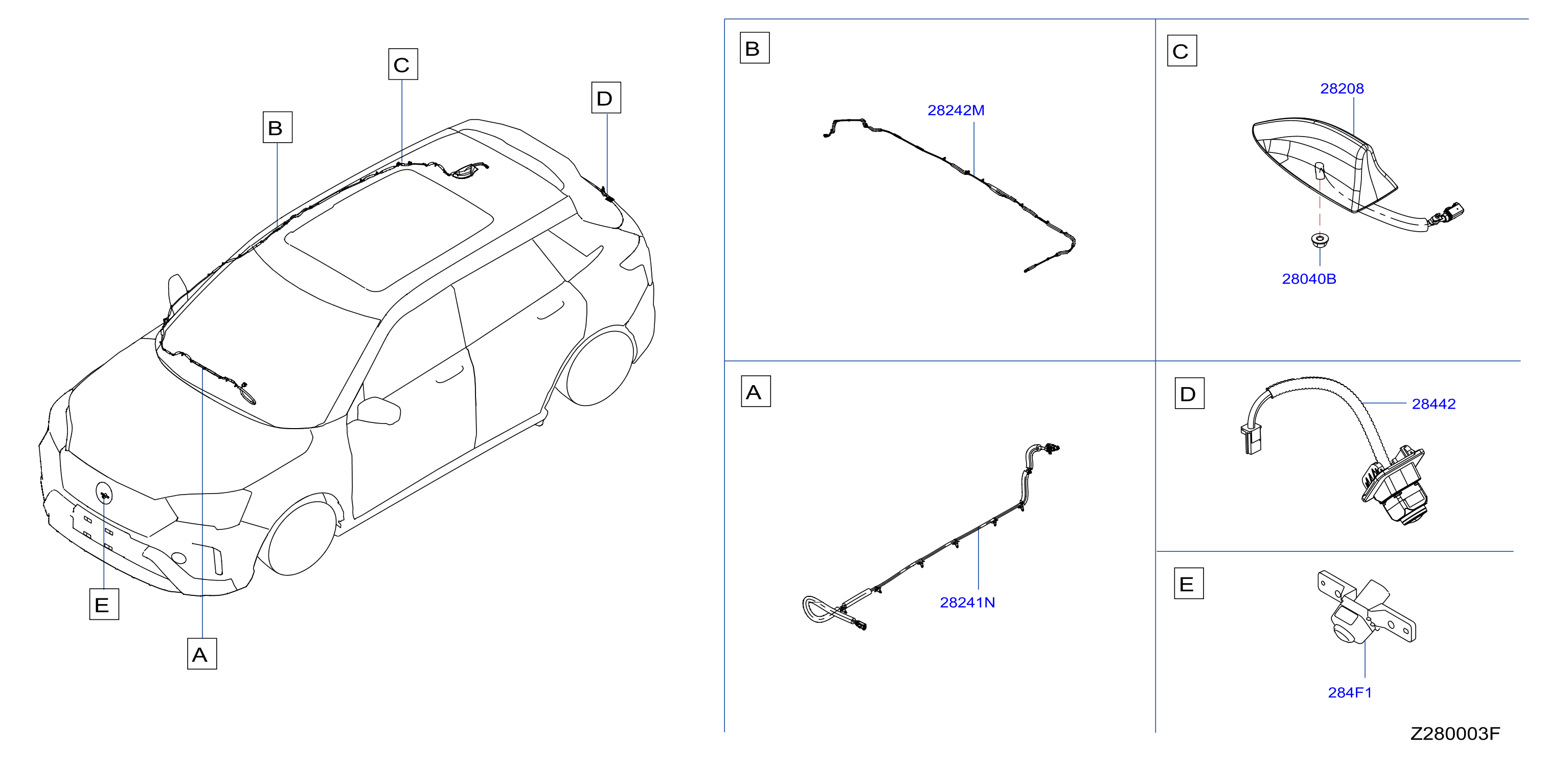 C
D
B
E
A

B
28242M

C
28208
28040B

A
28241N

D
28442

E
284F1

Z280003F