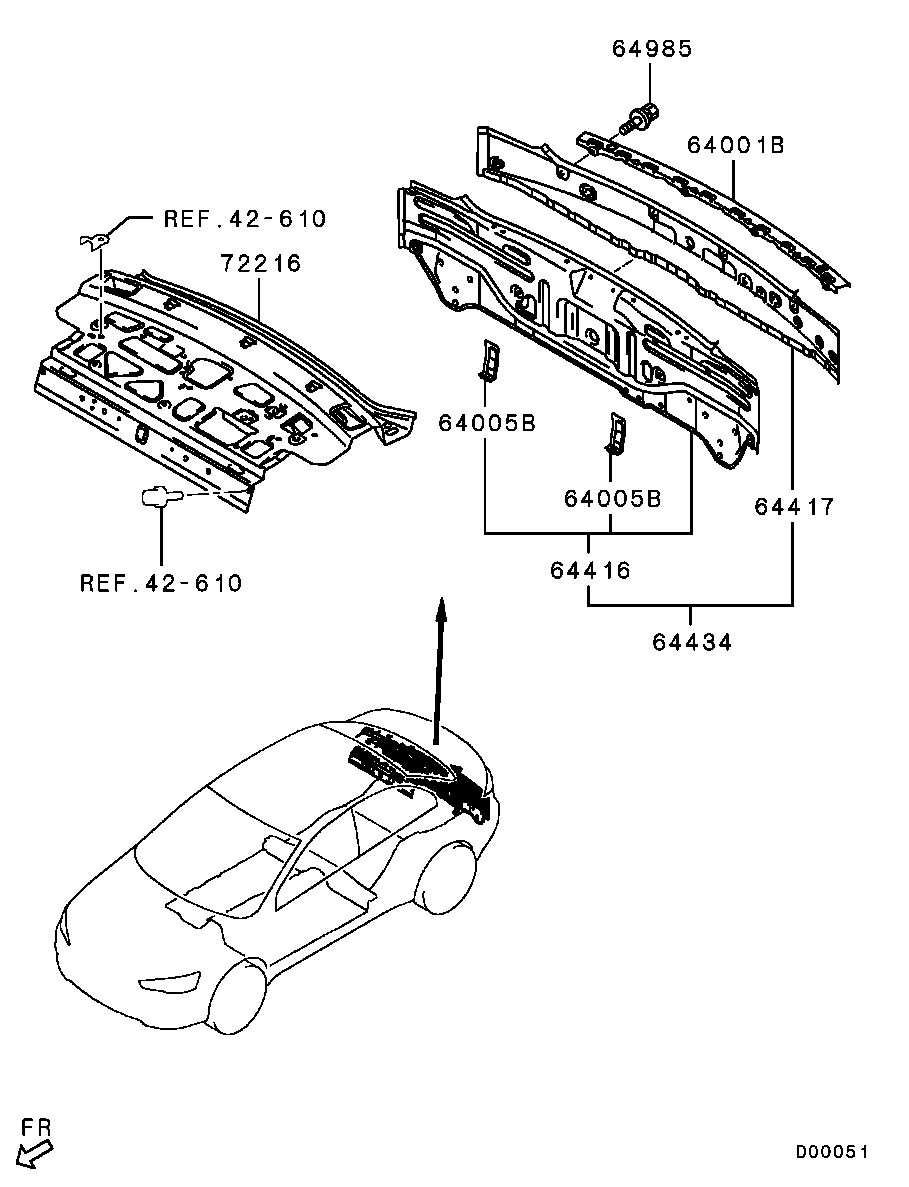 64985

64001B

REF.42-610

72216

64005B

64005B

64417

64416

64434

REF.42-610

FR

D00051