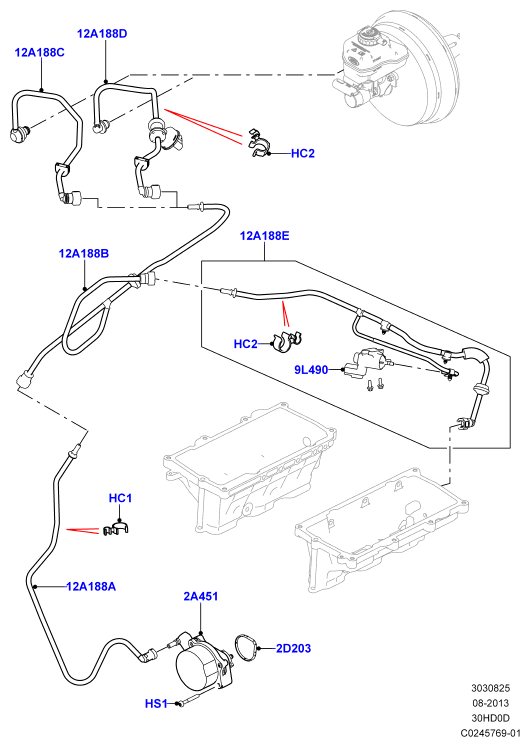 12A188D

12A188C

HC2

12A188E

12A188B

HC2

9L490

HC1

12A188A

2A451

2D203

HS1

3030825
08-2013
30HD0D
C0245769-01