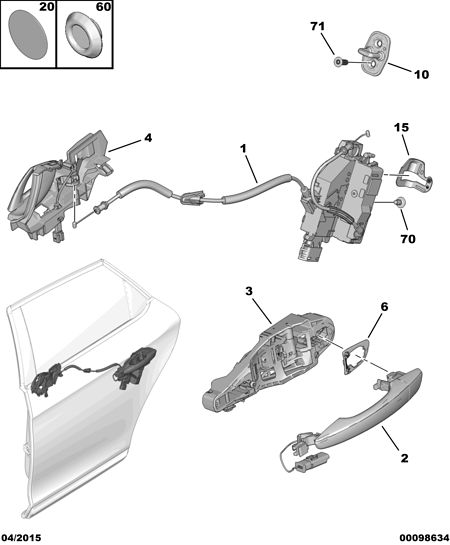 20
60
71
10
4
1
15
70
3
6
2
04/2015
00098634