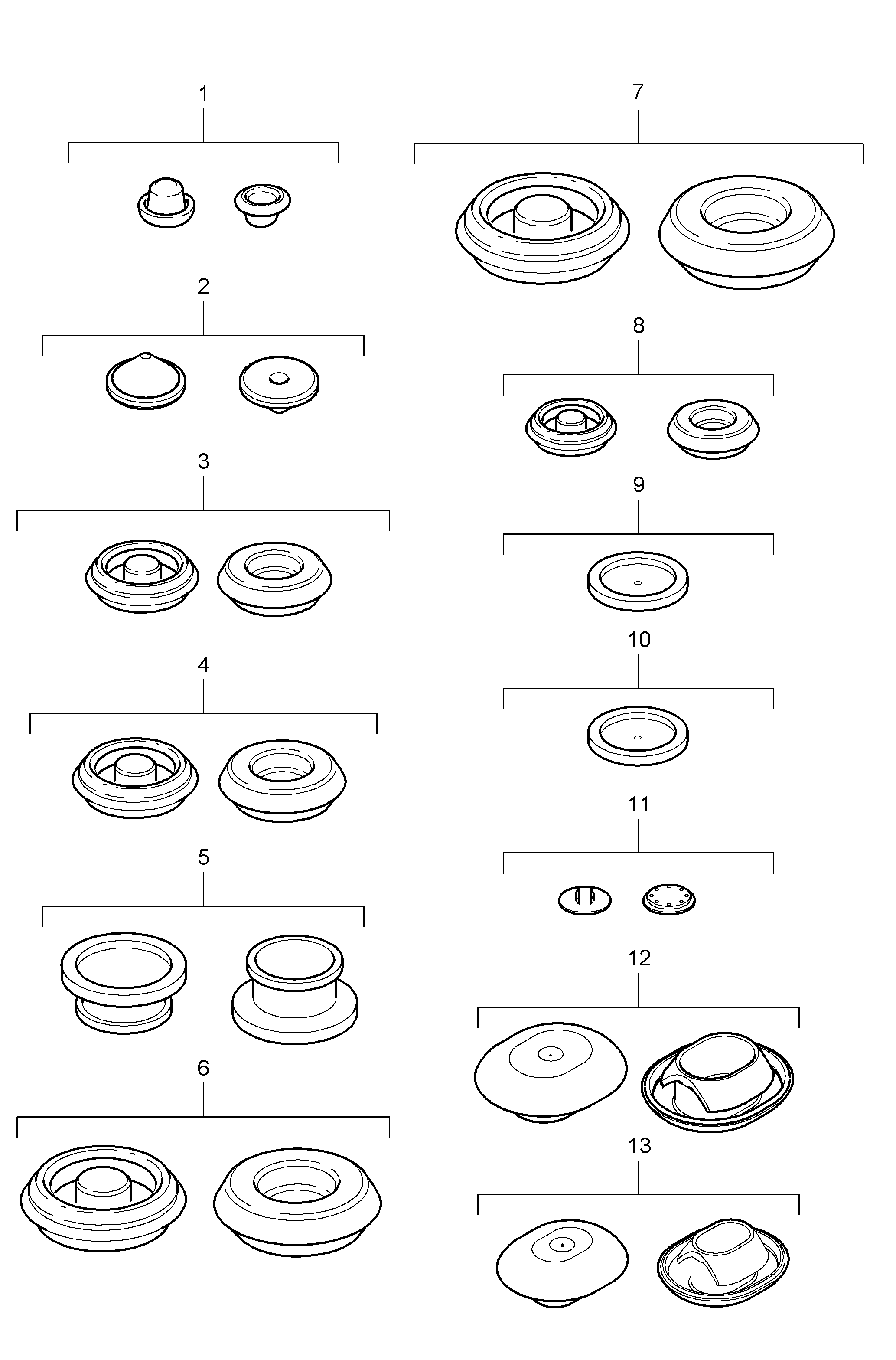 1
2
3
4
5
6
7
8
9
10
11
12
13