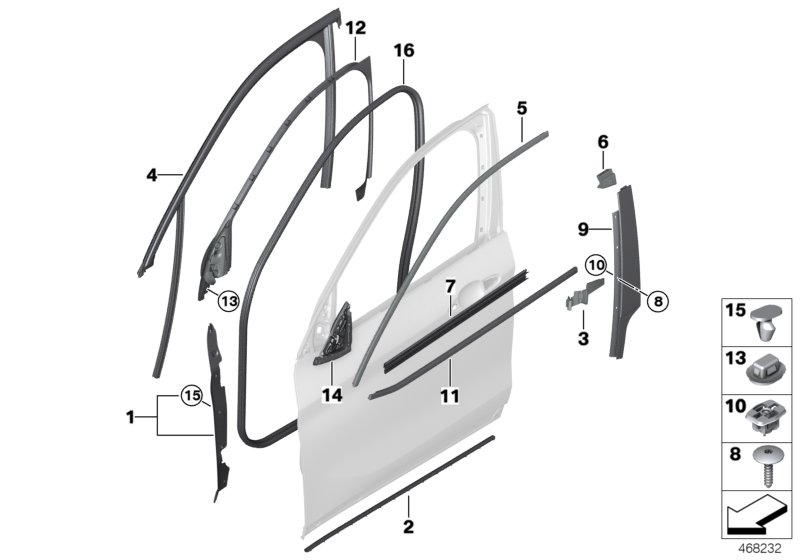 12
16
5
6
4
9
10
8
13
7
3
14
11
15
1
2
15
13
10
8
468232