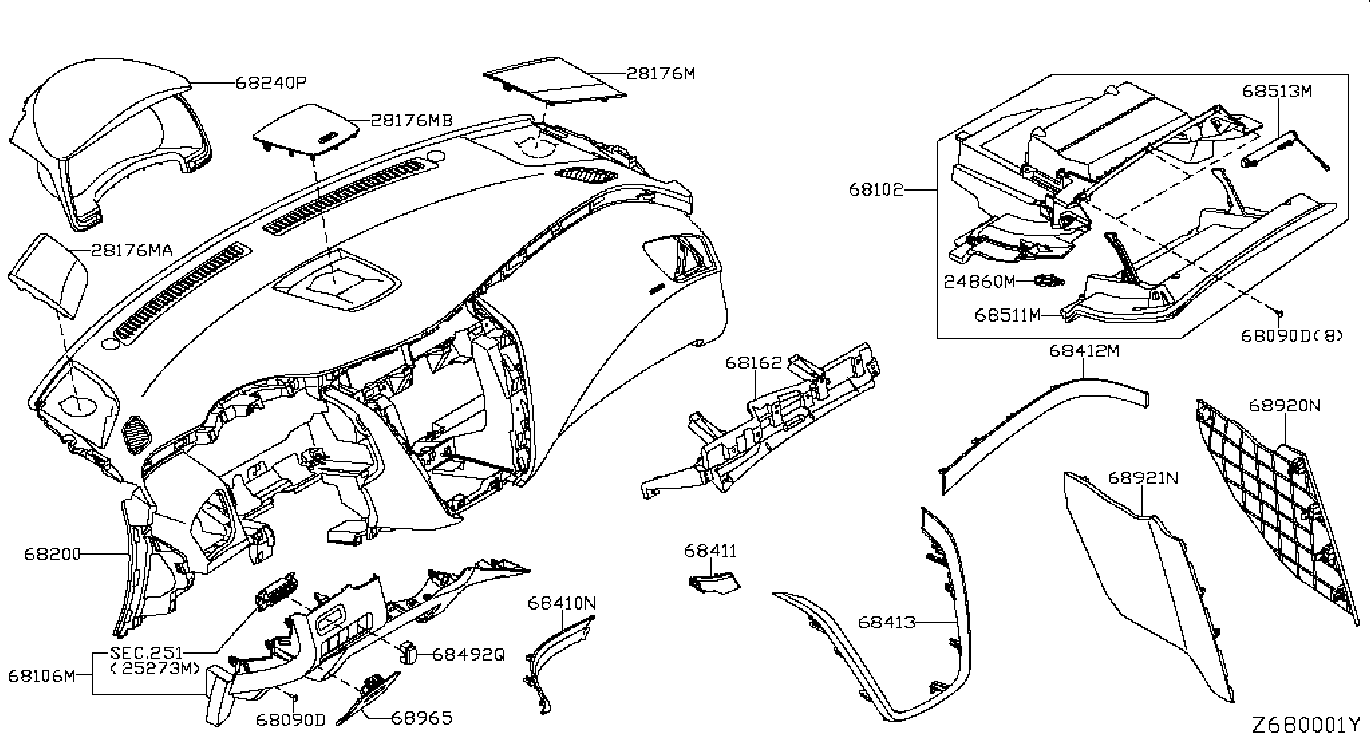 68240P
28176M
28176MB
68513M
68102
28176MA
24860M
68511M
68090D(8)
68412M
68162
68920N
68921N
68200
68411
68410N
68413
SEC.251
(25273M)
68106M
68492Q
68090D
68965
Z680001Y