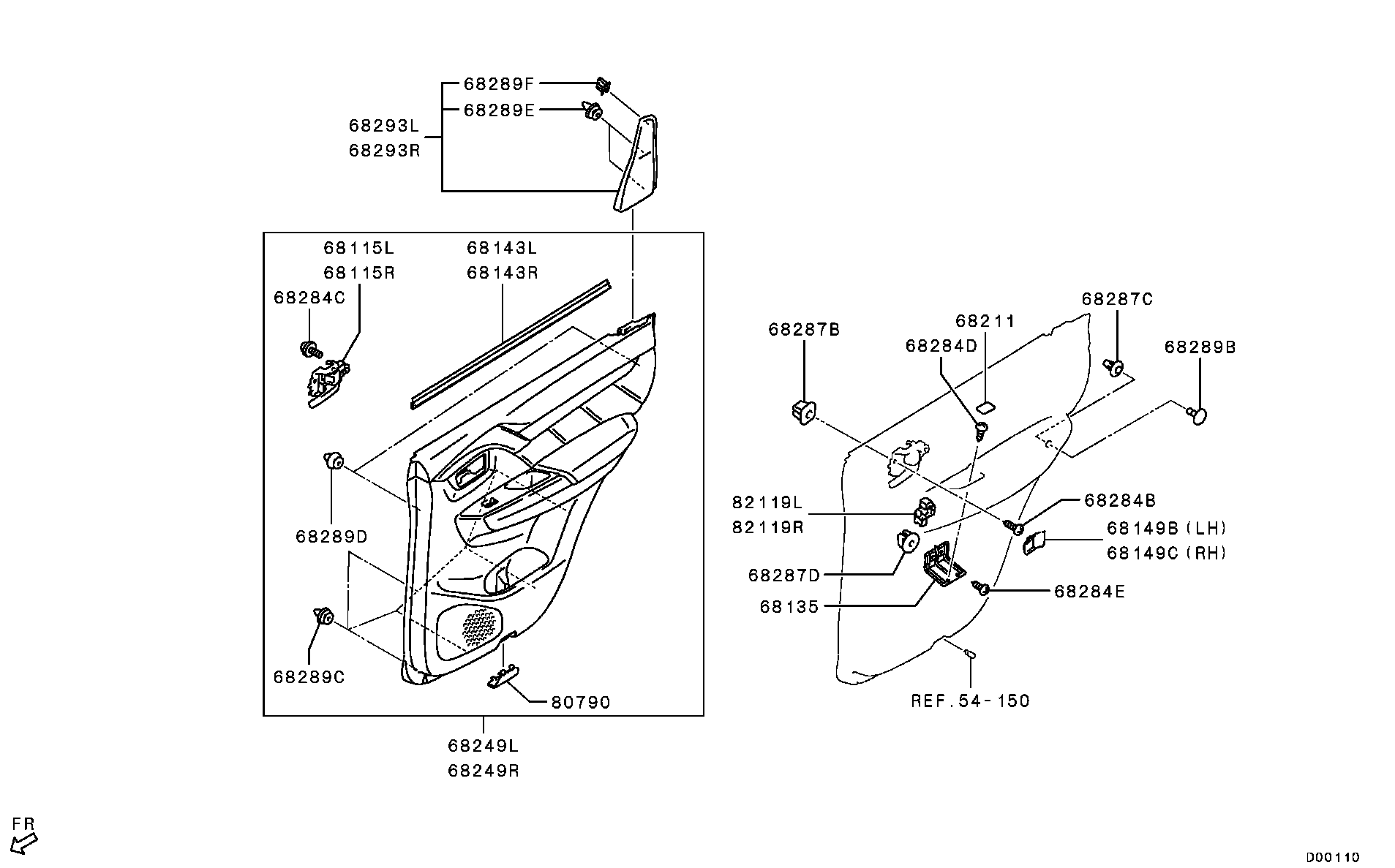 68289F
68289E
68293L
68293R
68115L
68115R
68143L
68143R
68284C
68289D
68289C
80790
68249L
68249R
68287B
68211
68284D
68287C
68289B
82119L
82119R
68284B
68149B (LH)
68149C (RH)
68287D
68135
68284E
REF.54-150
FR
D00110