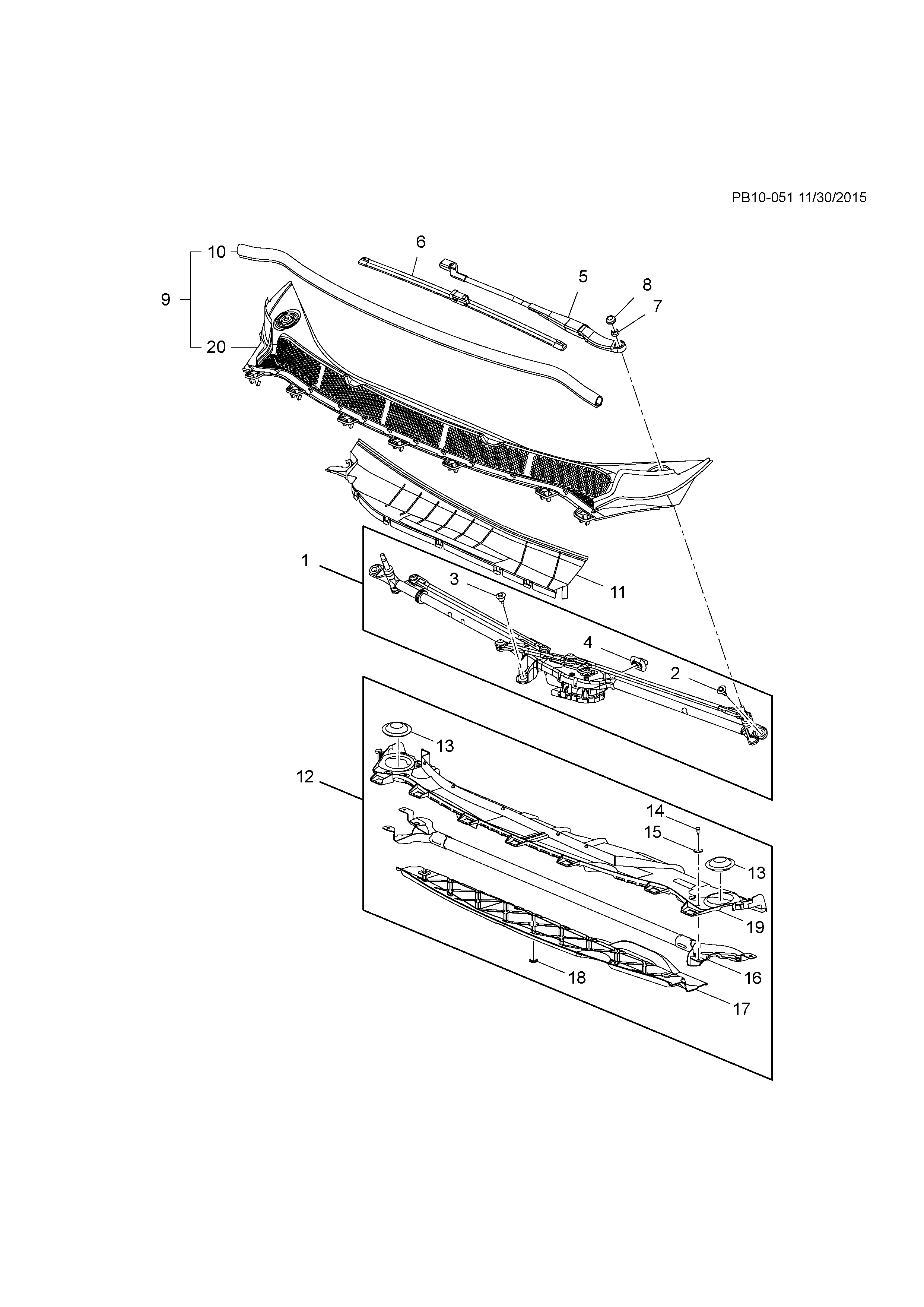 PB10-051 11/30/2015

10
6
5
8
7
9
20
1
3
11
4
2
13
12
14
15
13
19
16
18
17