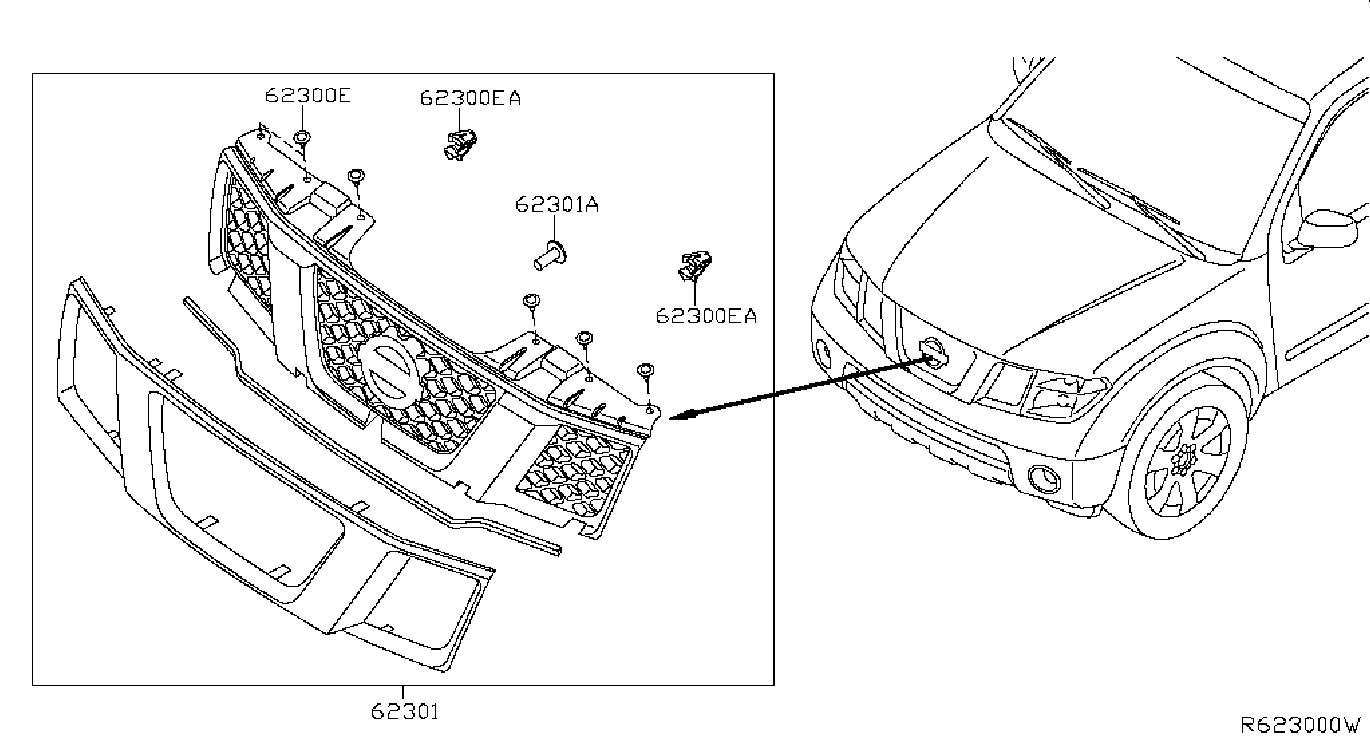 62300E
62300EA
62301A
62300EA
62301
R623000W