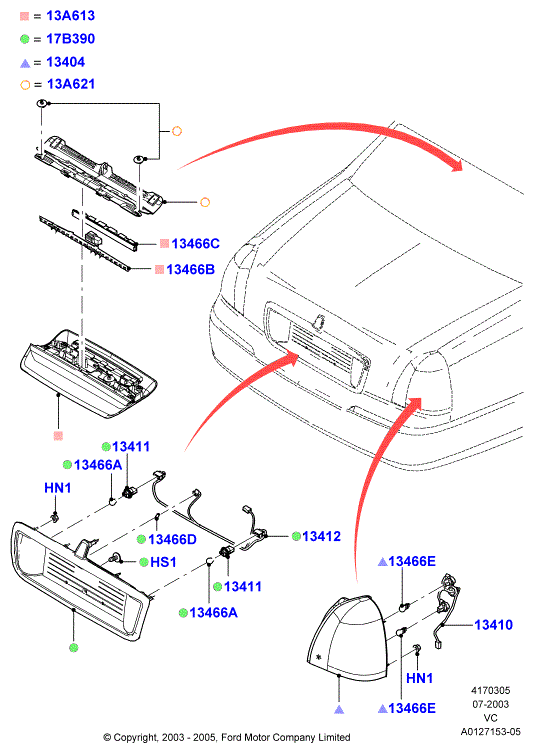 = 13A613
= 17B390
= 13404
= 13A621

13466C
13466B
13411
13466A
HN1
13466D
13412
HS1
13411
13466A
13466E
13410
HN1
13466E

4170305
07-2003
VC
A0127153-05

© Copyright, 2003 - 2005, Ford Motor Company Limited