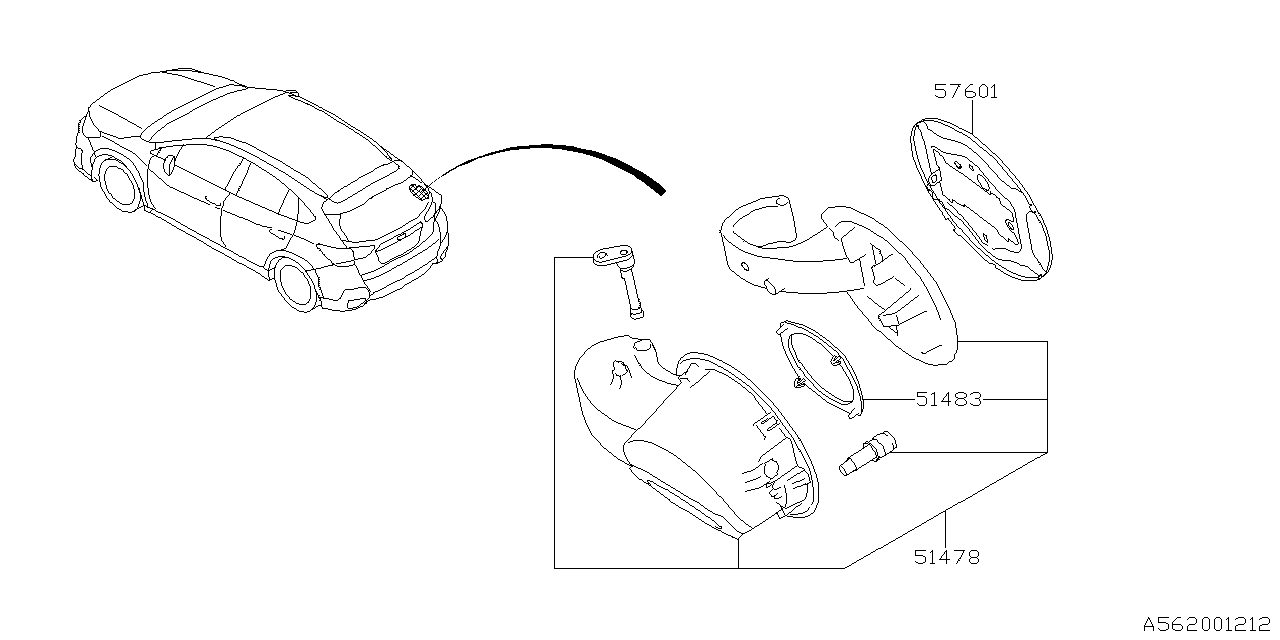 57601

51483

51478

A562001212