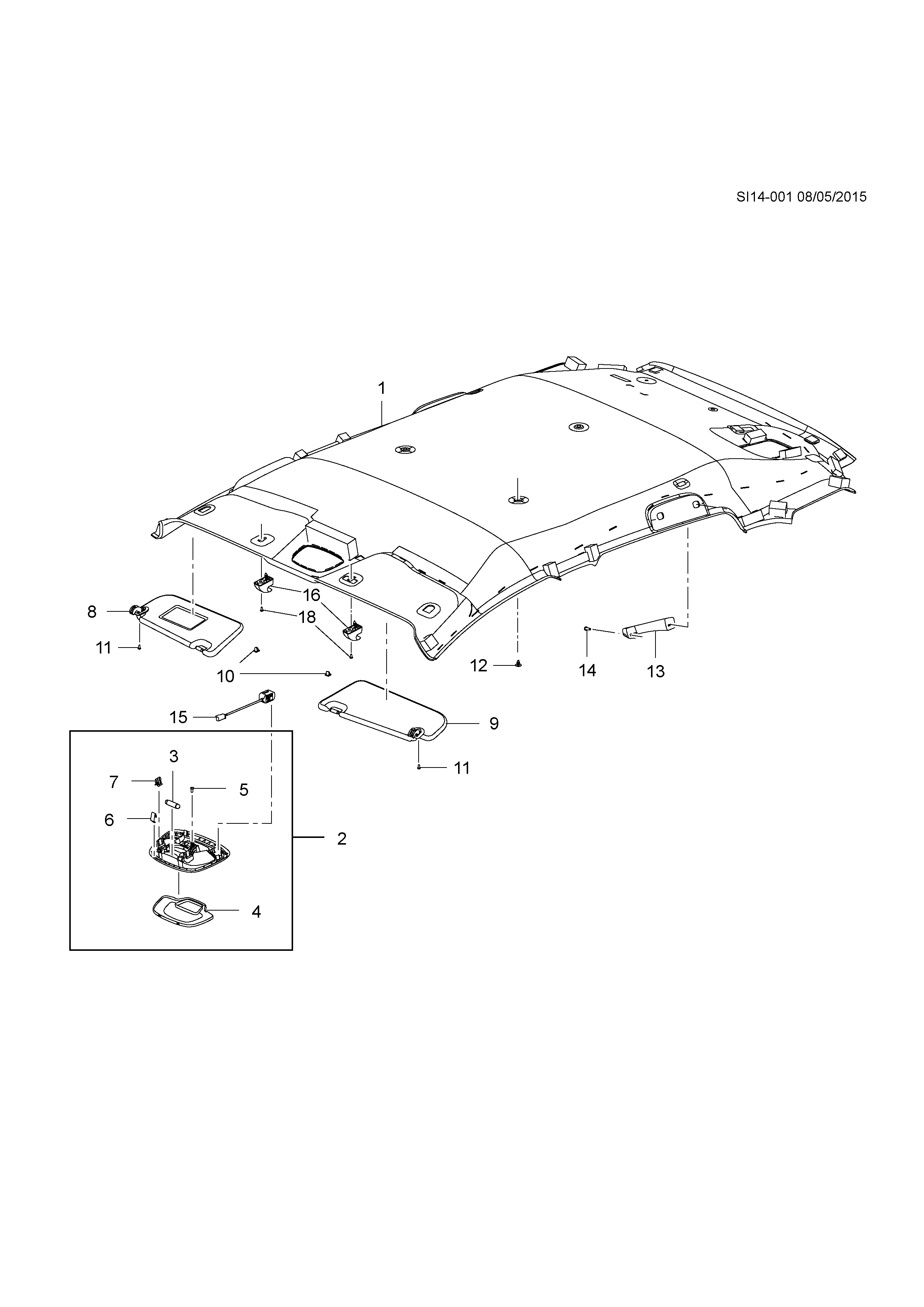 SI14-001 08/05/2015

1
16
8
18
11
10
12
14
13
15
9
11
3
7
5
6
2
4