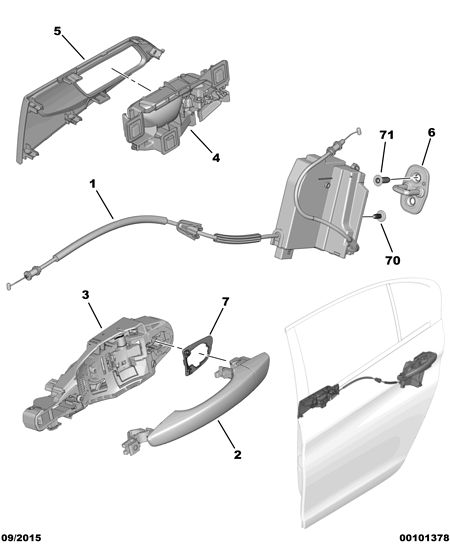 5
4
71
6
1
70
3
7
2
09/2015
00101378